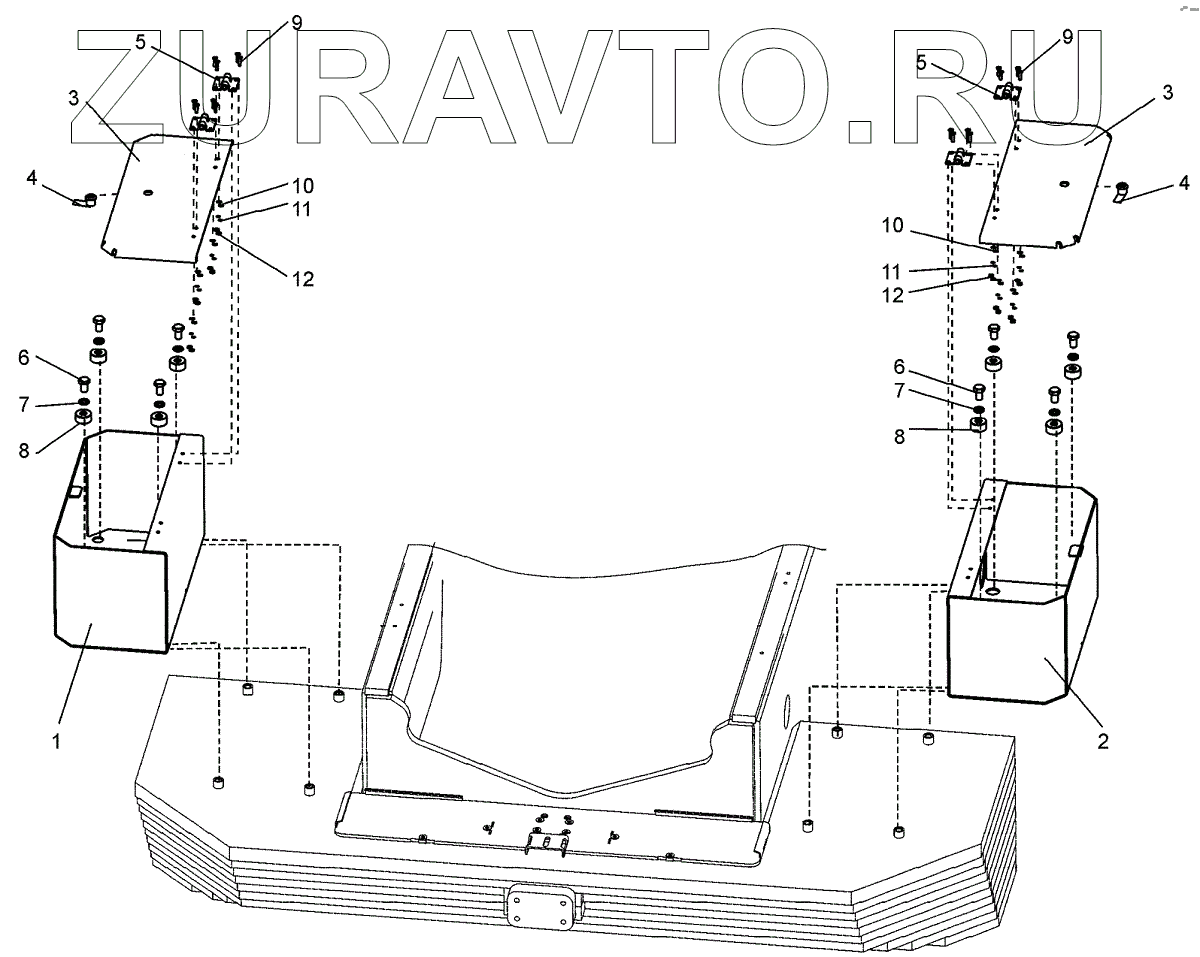 ZURAVTO.RU

5
9
3
4
10
11
12
6
7
8
1

9
5
3
4
10
11
12
6
7
8
2