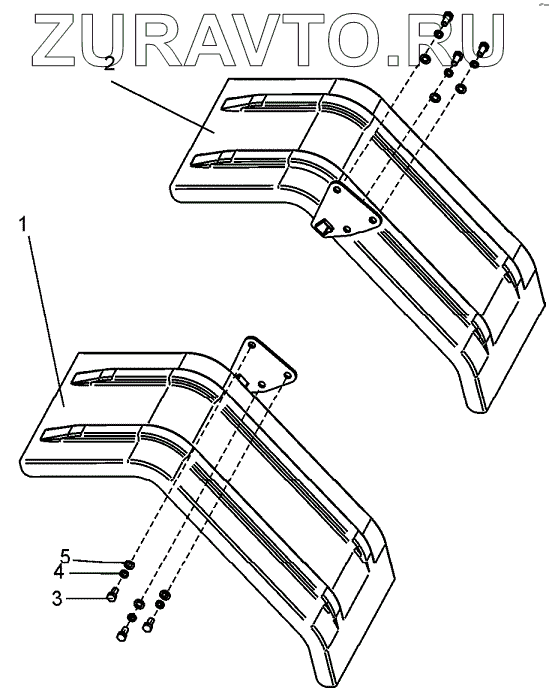 ZURAVTO.RU
2
1
5
4
3