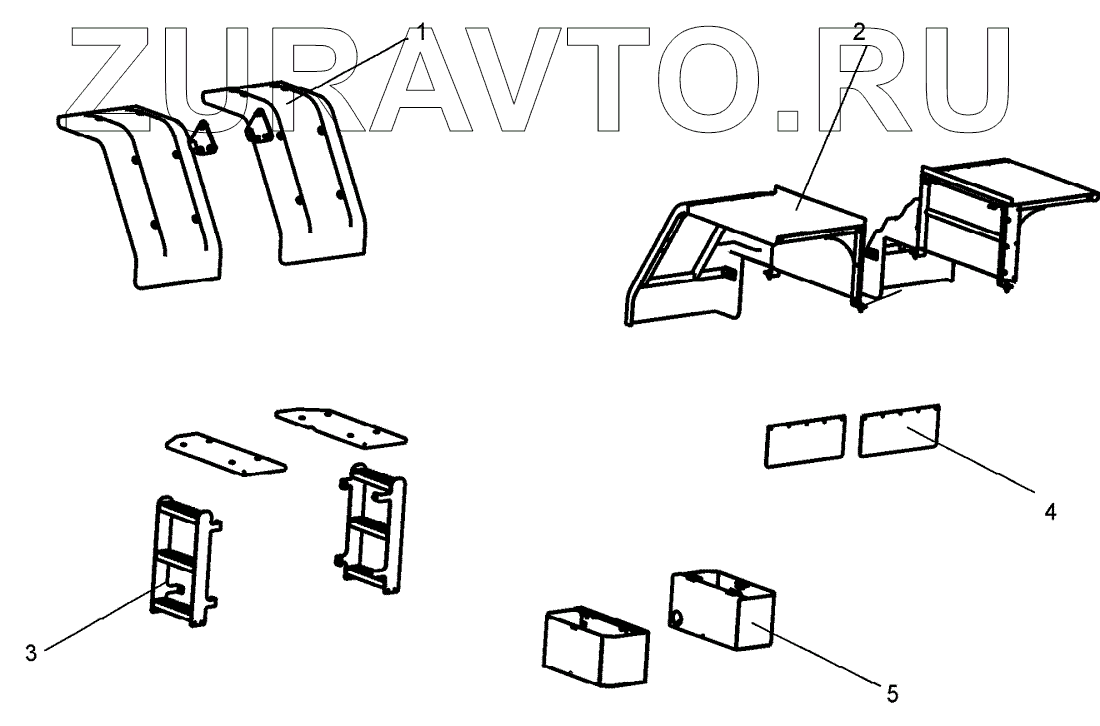 ZURAVTO.RU

1

2

3

4

5