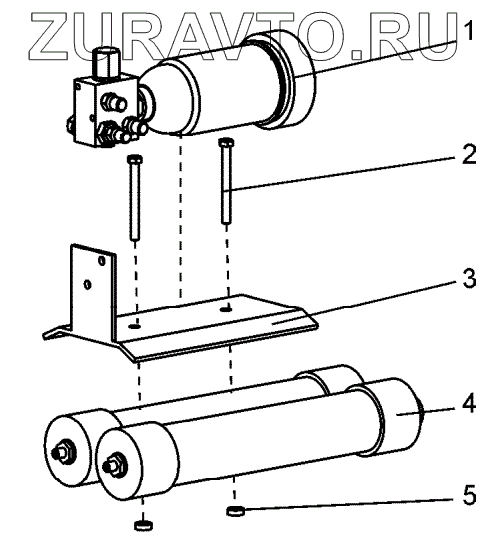 ZURAVTO.RU
1
2
3
4
5