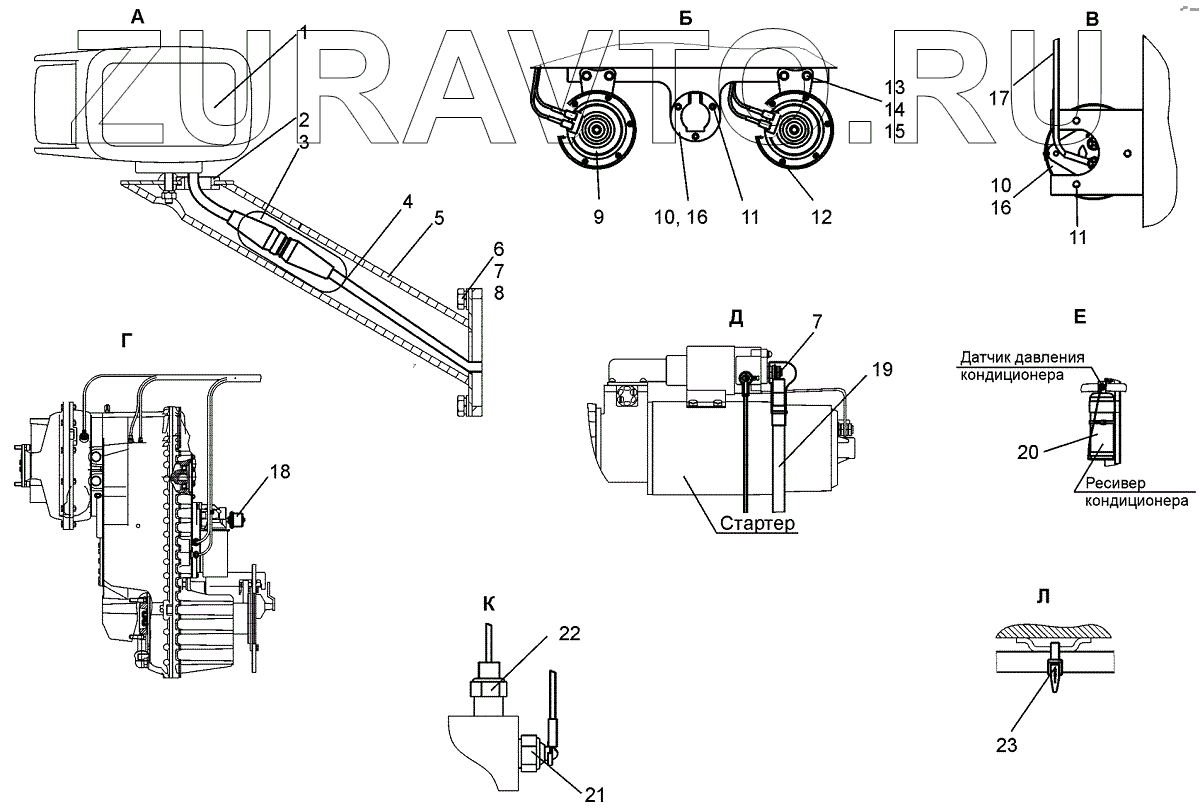 ZURAVTO.RU

А

1
2
3
4
5
6
7
8

Б

13
14
15
9
10, 16
11
12

В

17
10
16
11

Г

18

Д

7
19
Стартер

Е

Датчик давления кондиционера
20
Ресивер кондиционера

К

22
21

Л

23