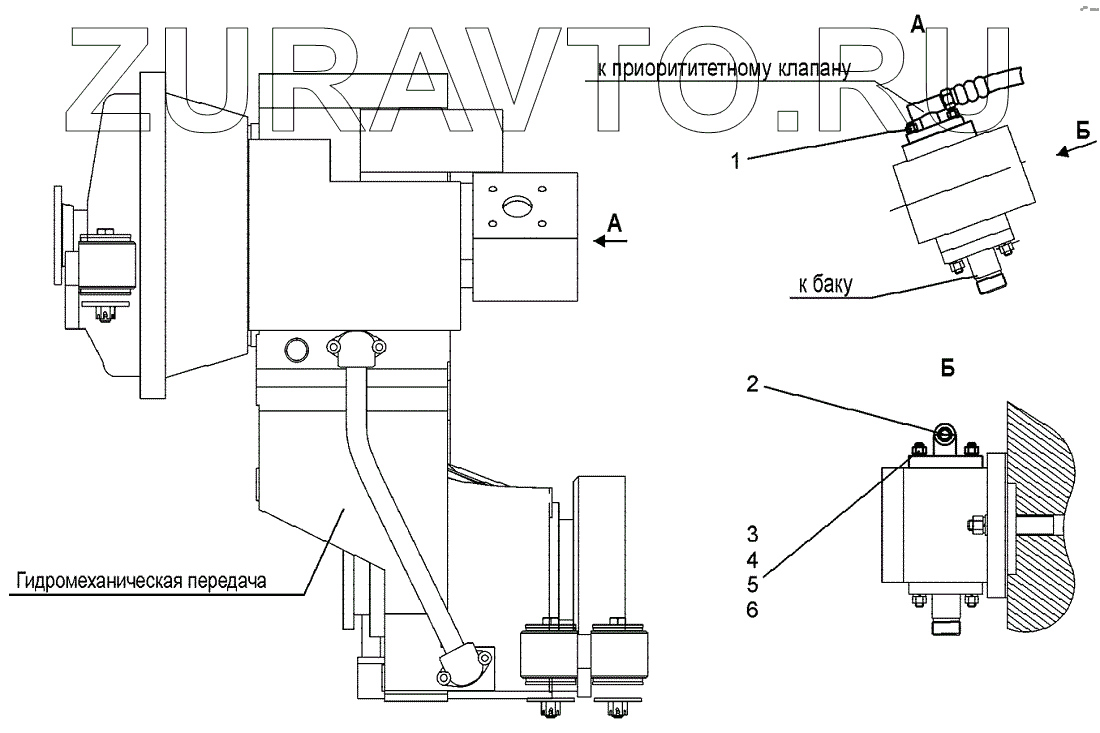 ZURAVTO.RU

А

к приорититетному клапану

1

Б

А

к баку

Б

2

3
4
5
6

Гидромеханическая передача