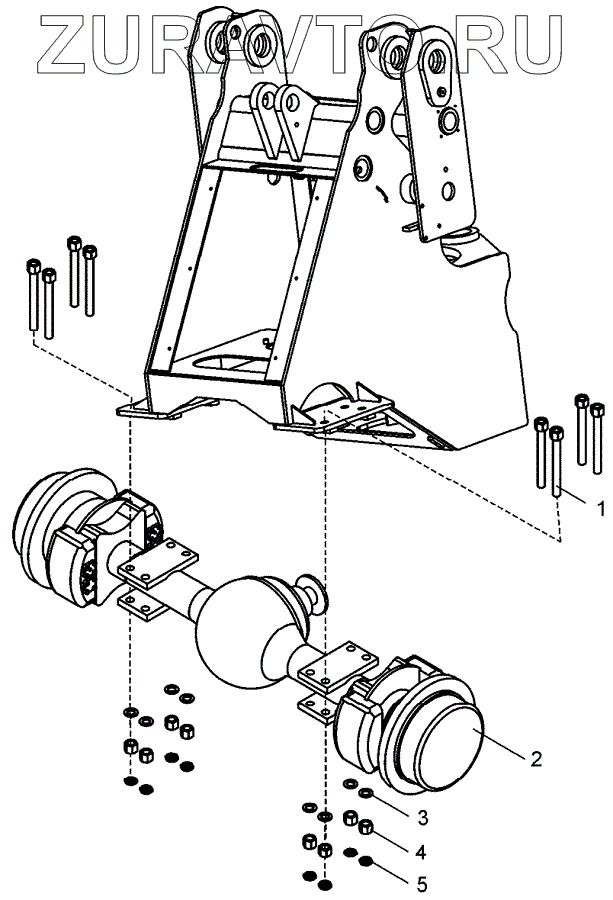 ZURAVTO.RU

1

2

3

4

5