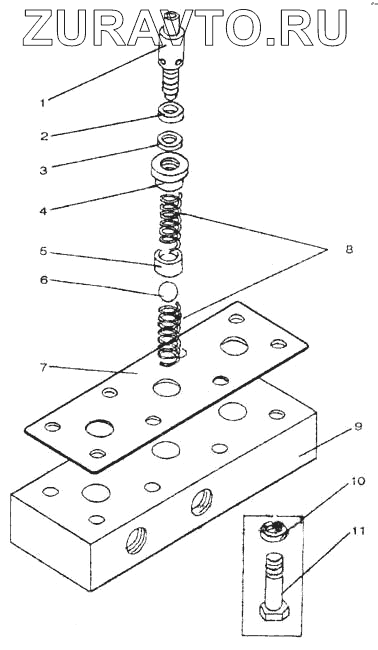 ZURAVTO.RU

1
2
3
4
5
6
7
8
9
10
11