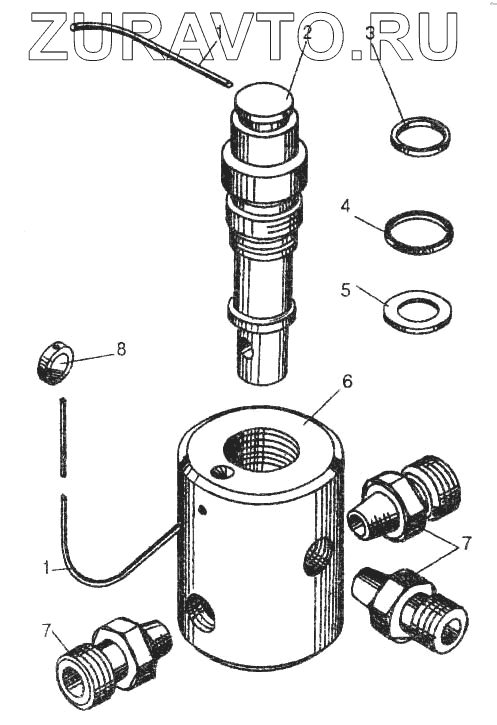 ZURAVTO.RU

1
2
3
4
5
8
6
7
1
7