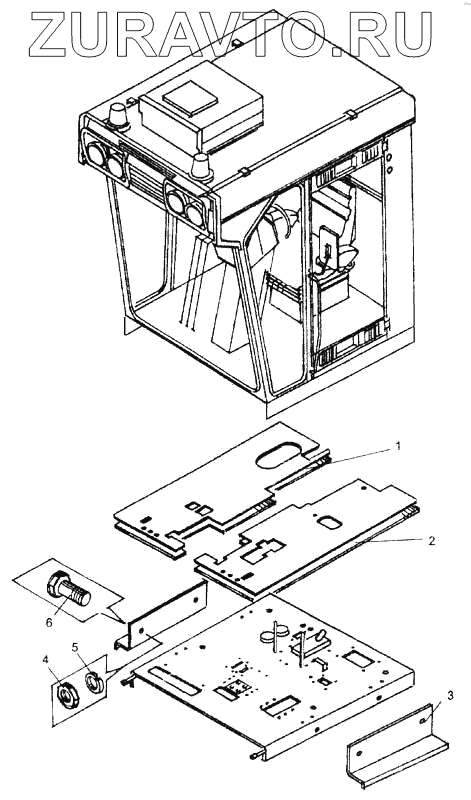 ZURAVTO.RU

1
2
6
5
4
3