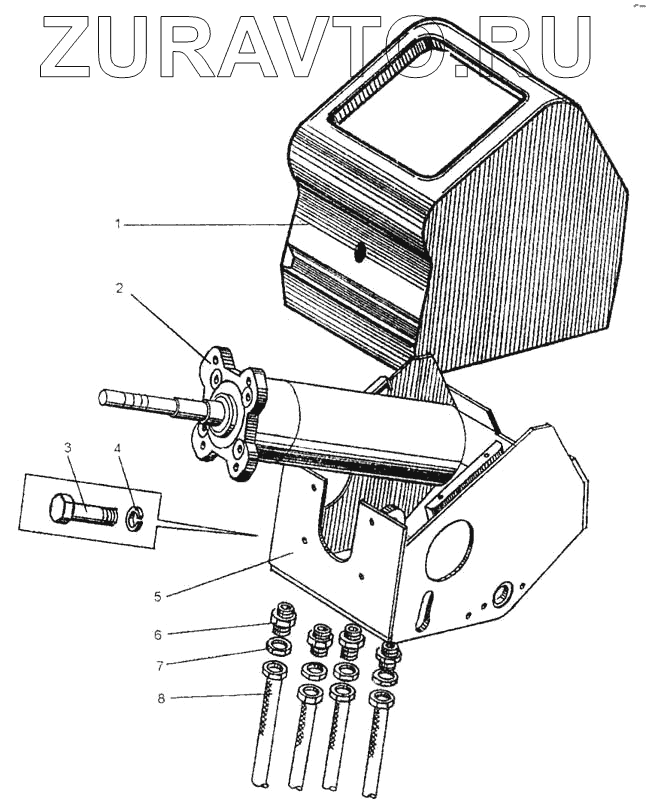 ZURAVTO.RU

1

2

3

4

5

6

7

8