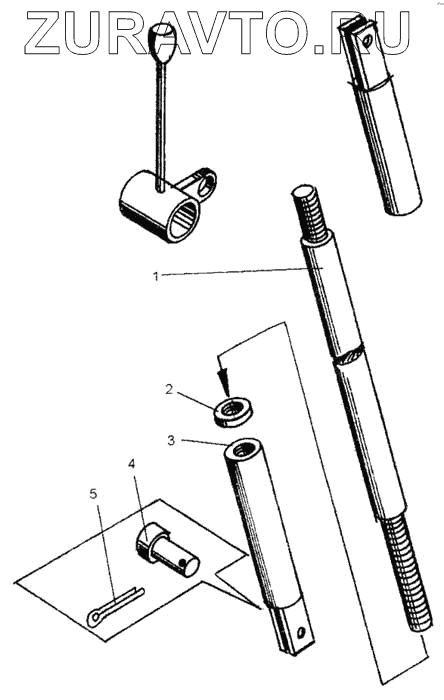 ZURAVTO.RU

1

2

3

4

5