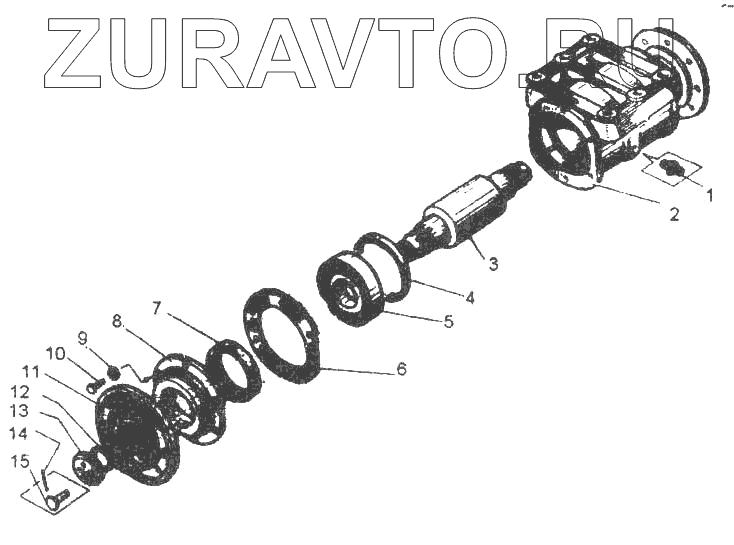 ZURAVTO.RU

1
2
3
4
5
6
7
8
9
10
11
12
13
14
15