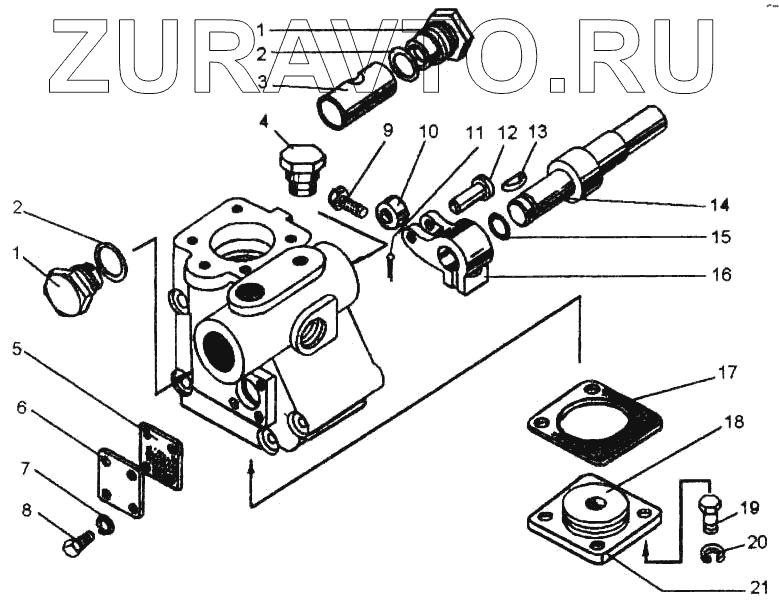 ZURAVTO.RU

1
2
3
4
9
10
11
12
13
14
15
16
2
1
5
6
7
8
17
18
19
20
21