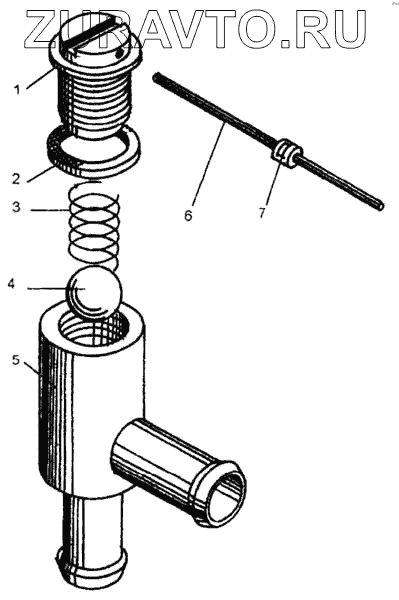 ZURAVTO.RU

1
2
3
4
5
6
7