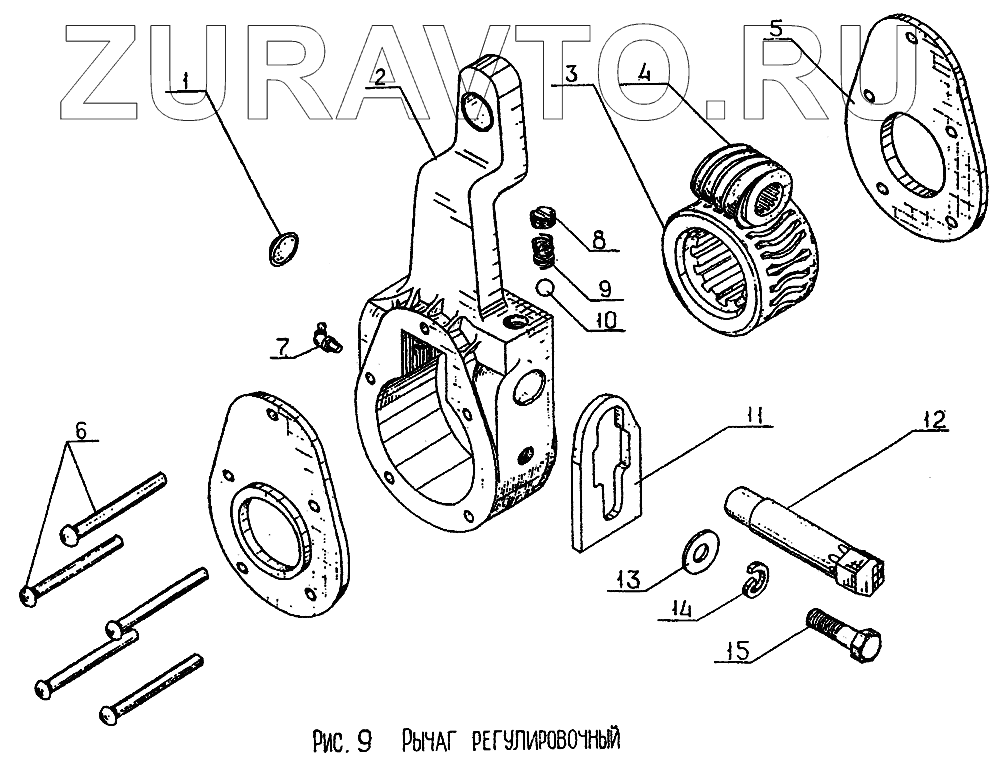 ZURAVTO.RU

1
2
3
4
5
8
9
10
7
6
11
12
13
14
15

Рис. 9 Рычаг регулировочный