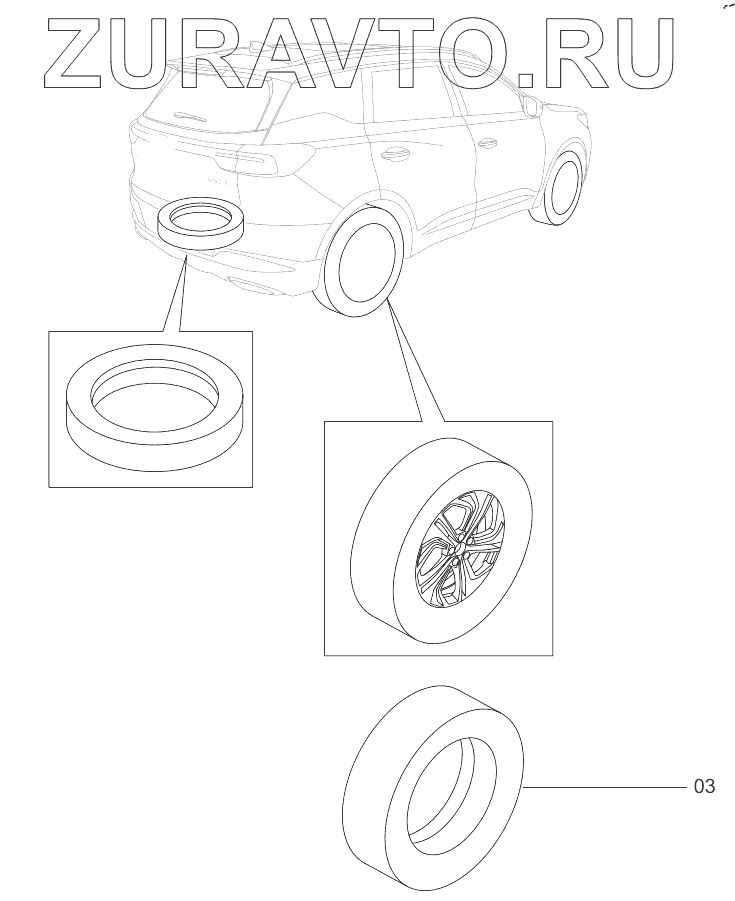 ZURAVTO.RU

03