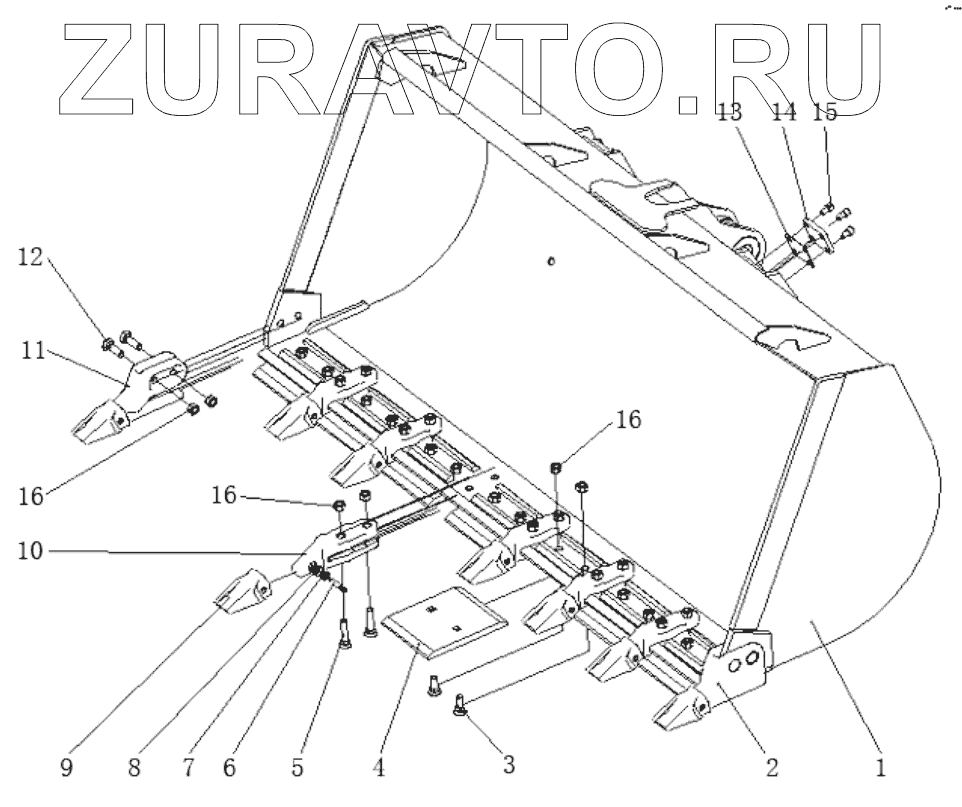 ZURAVTO.RU

13 14 15

12

11

16

16

16

10

9 8 7 6 5 4 3 2 1