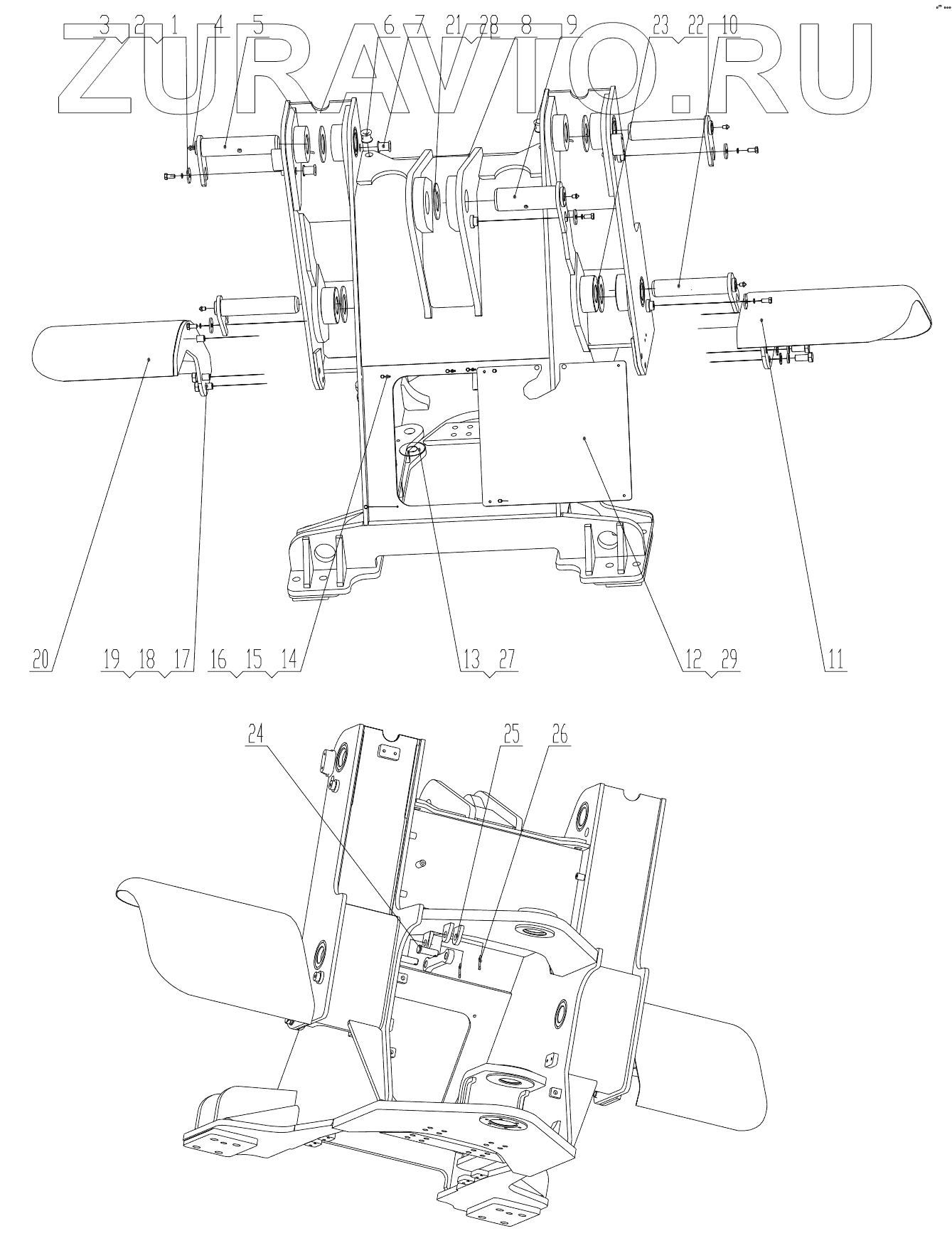 ZURAVTO.RU

3 2 1 4 5 6 7 21 28 8 9 23 22 10

20 19 18 17 16 15 14 13 27 12 29 11

24 25 26