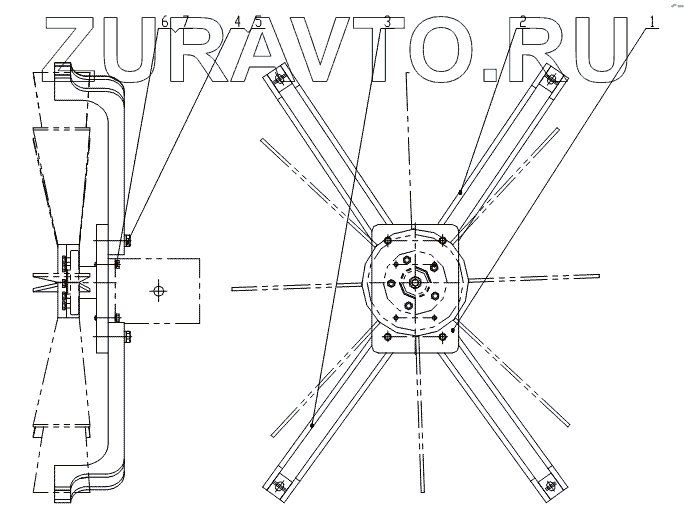 ZURAVTO.RU

6 7 4 5 3 2 1