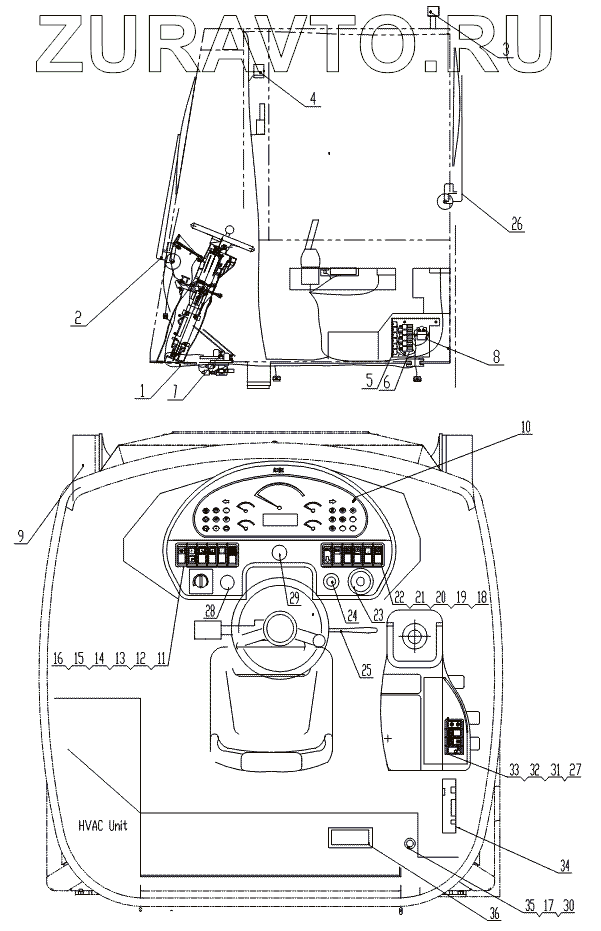 ZURAVTO.RU

3
4
26
2
8
1
7
5
6
10
9
22 21 20 19 18
28
29
24
23
16 15 14 13 12 11
25
33 32 31 27
HVAC Unit
34
36
35 17 30