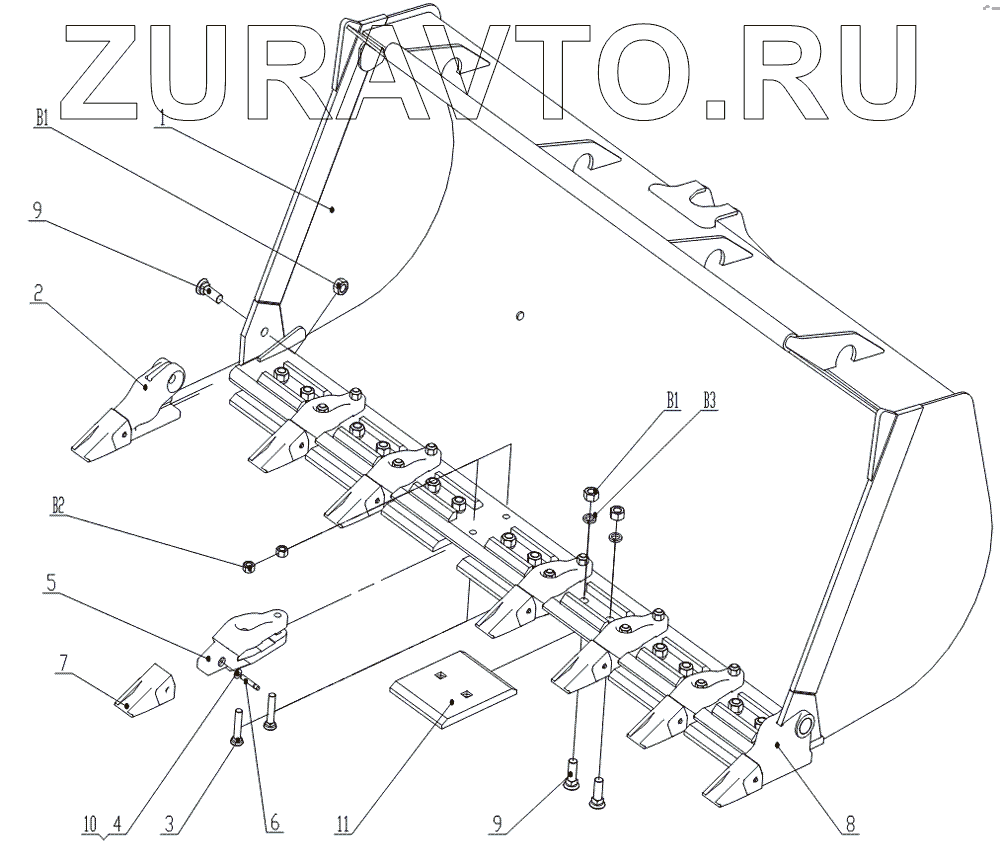 ZURAVTO.RU

B1
1
9
2
B1
B3
B2
5
7
10
4
3
6
11
9
8