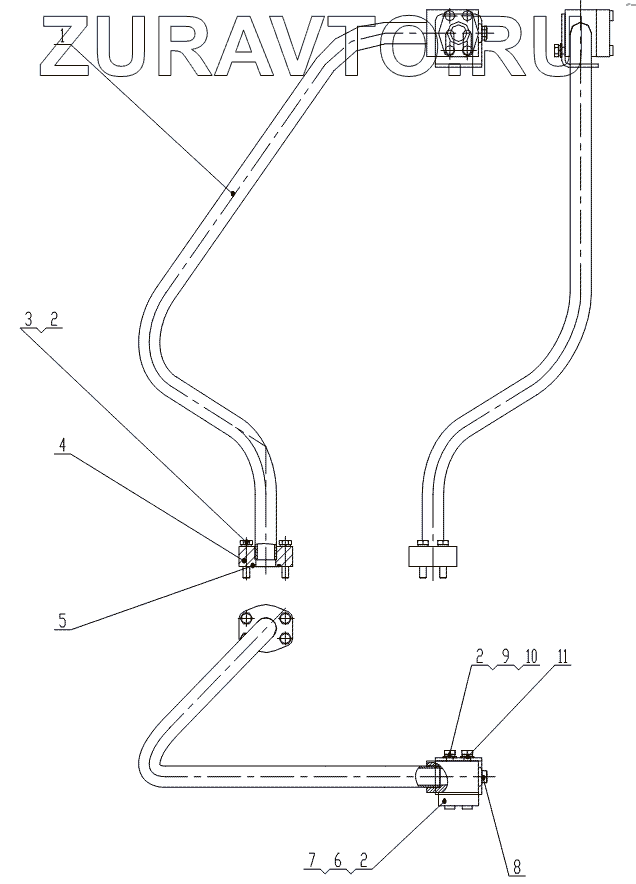 ZURAVTO.RU

1

3 2

4

5

2 9 10

11

7 6 2

8