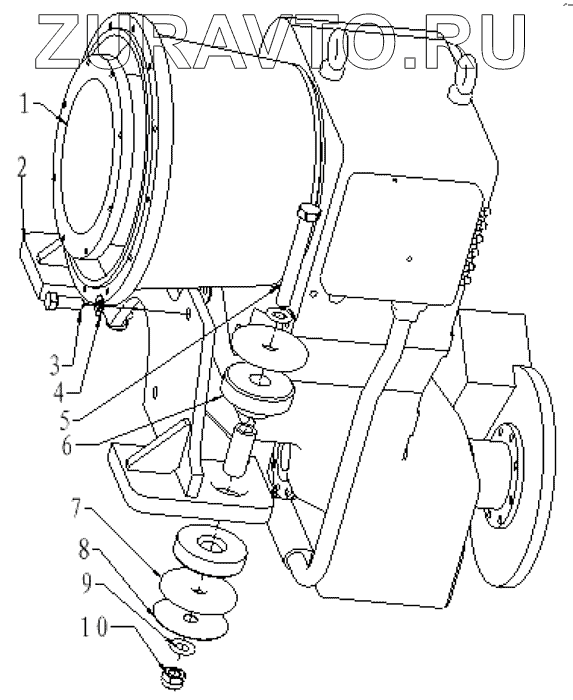 ZURAVTO.RU
1
2
3
4
5
6
7
8
9
10