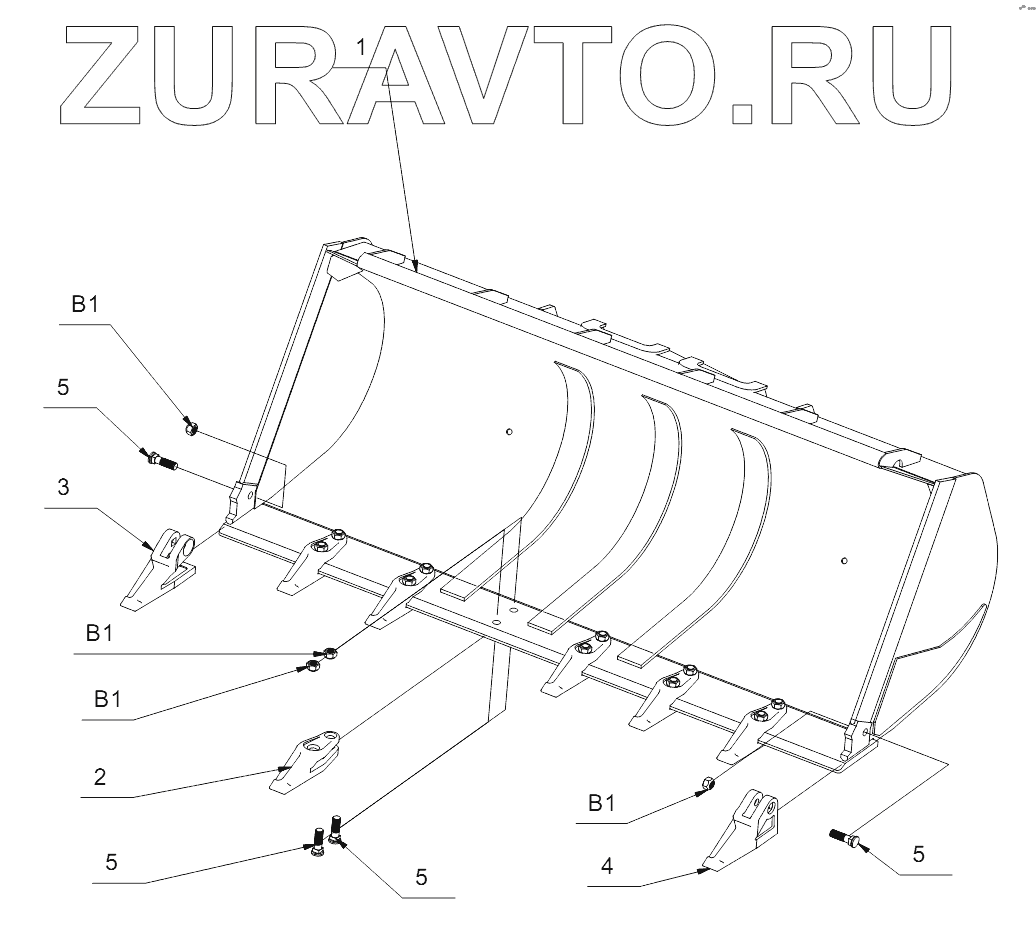 ZURAVTO.RU

1

B1

5

3

B1

B1

2

5

5

B1

4

5