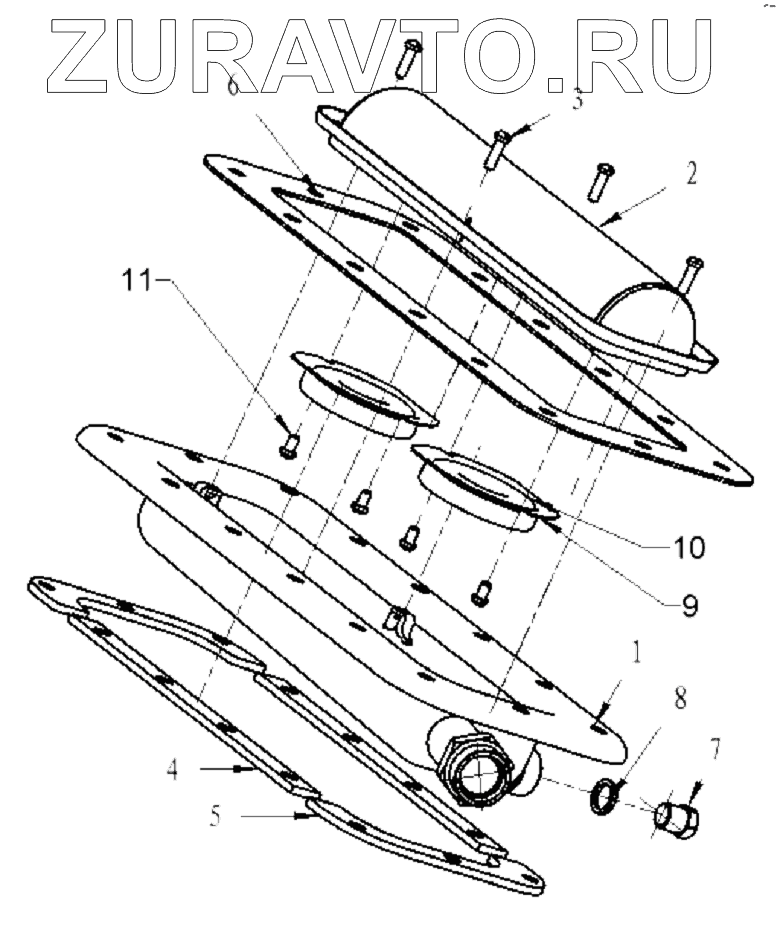 ZURAVTO.RU

6
3
2
11
10
9
1
8
7
4
5