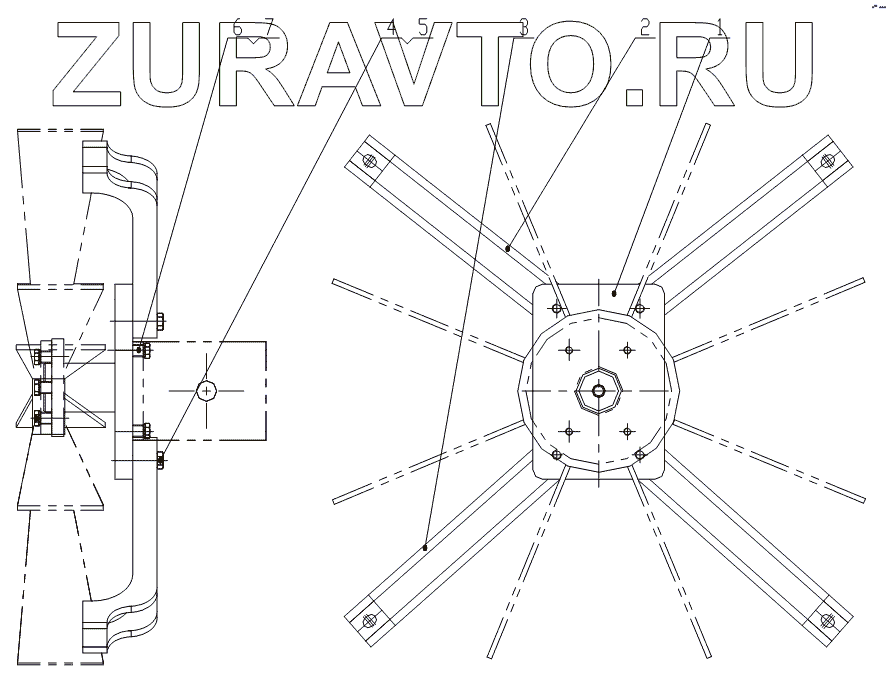 ZURAVTO.RU

6 7 4 5 3 2 1