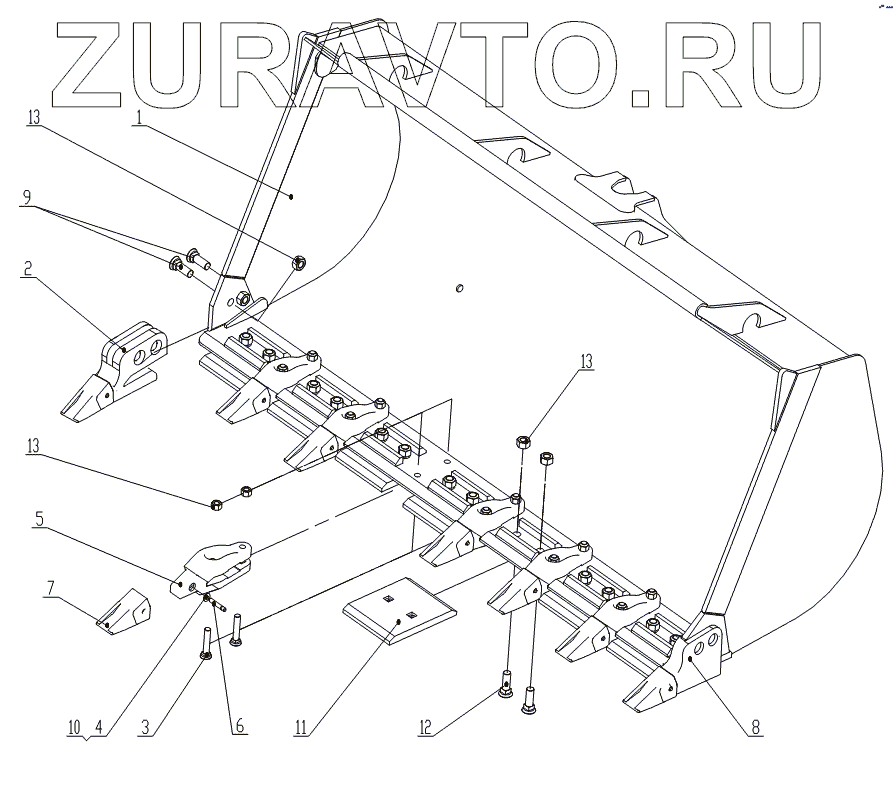 ZURAVTO.RU

13
1
9
2
13
13
5
7
10
4
3
6
11
12
8