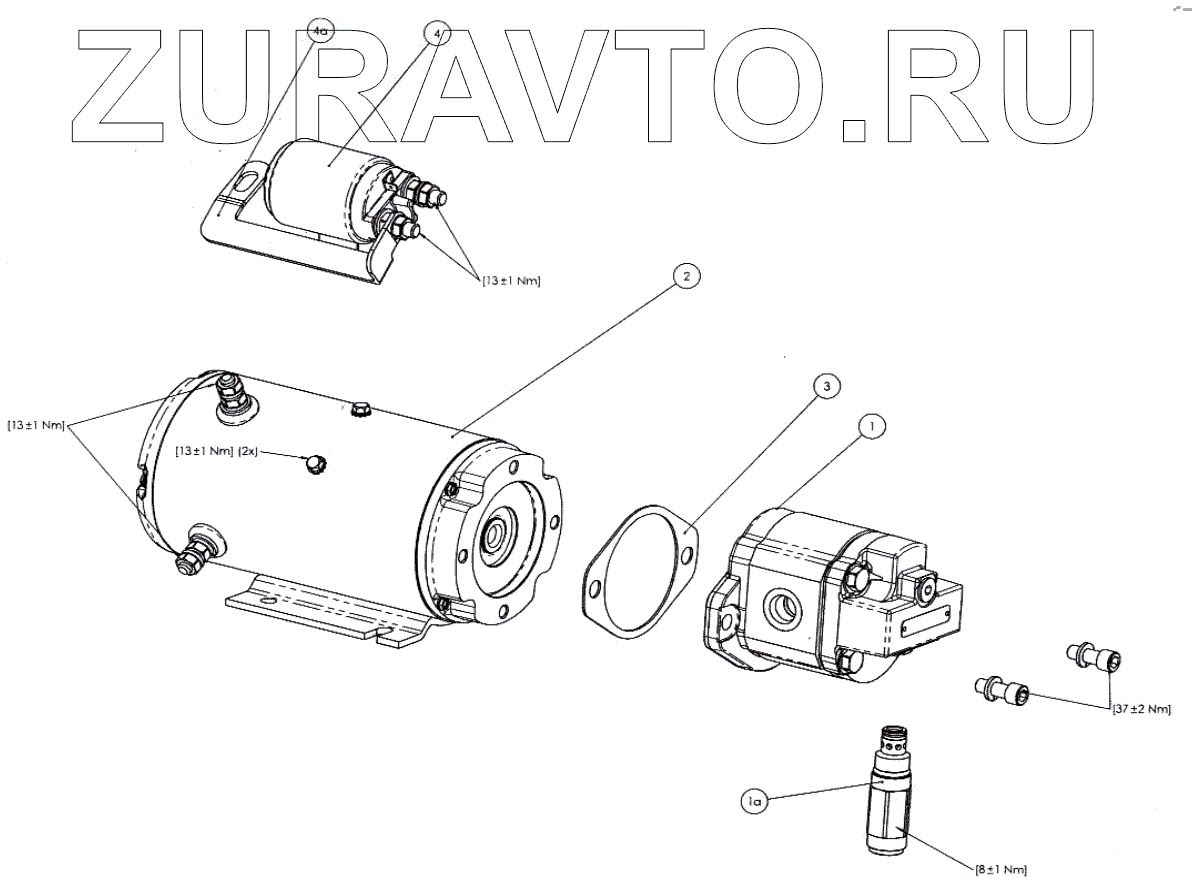 ZURAVTO.RU

4a

4

[13 ±1 Nm]

2

[13 ±1 Nm]

[13 ±1 Nm] (2x)

3

1

[37 ±2 Nm]

1a

[8 ±1 Nm]