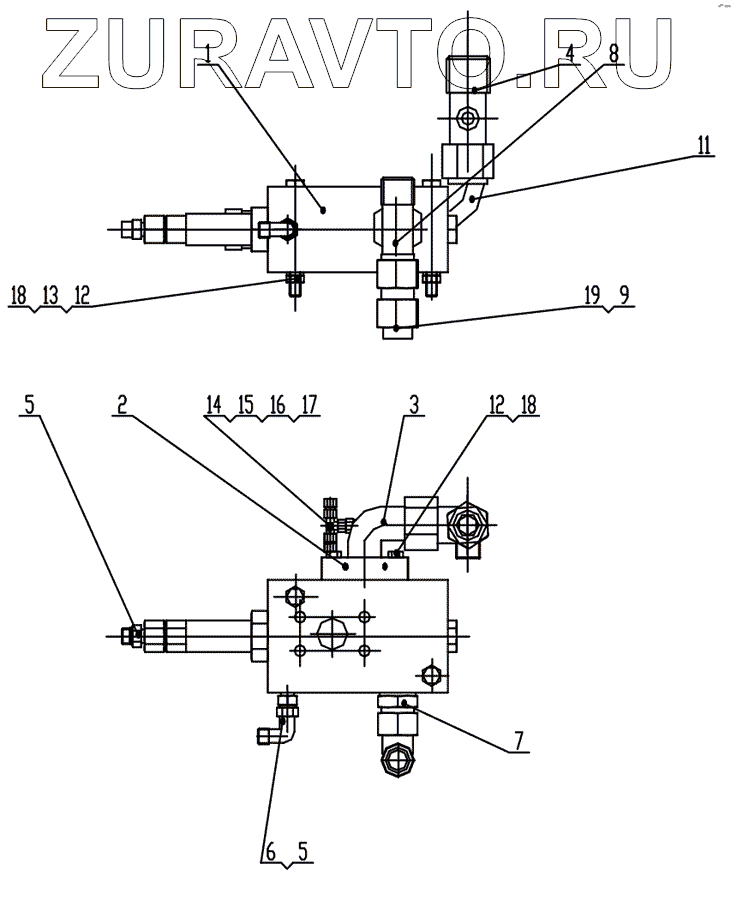 ZURAVTO.RU

1
4
8
11
18 13 12
19 9

5
2
14 15 16 17
3
12 18
7
6 5