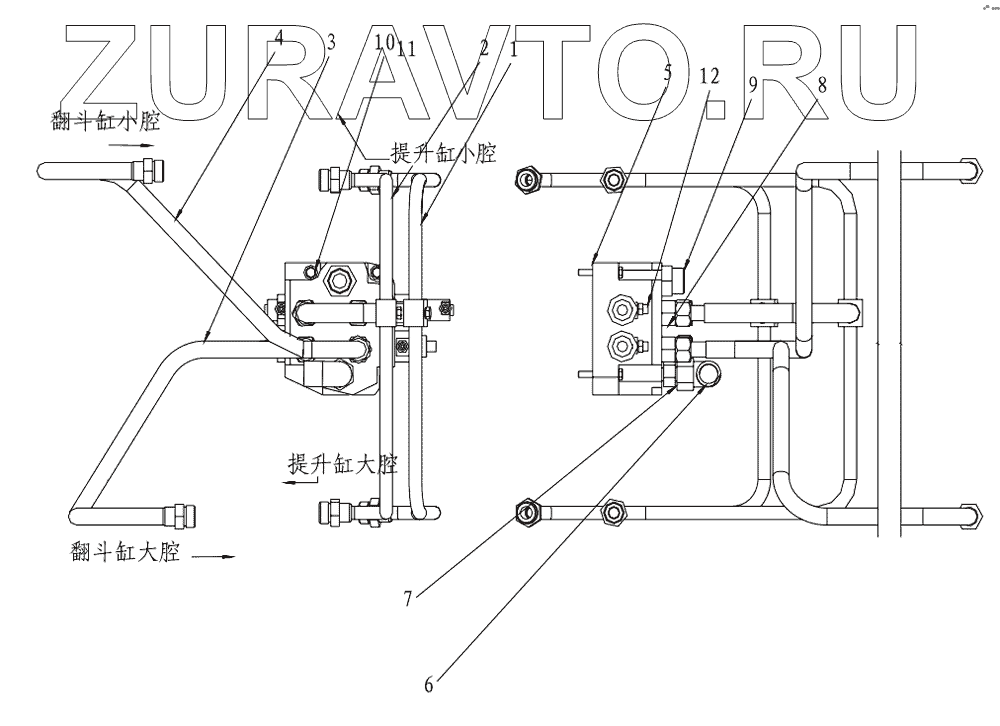 ZURAVTO.RU

4
3
10
11
2
1
5
12
9
8

翻斗缸小腔
提升缸小腔
提升缸大腔
翻斗缸大腔

7
6