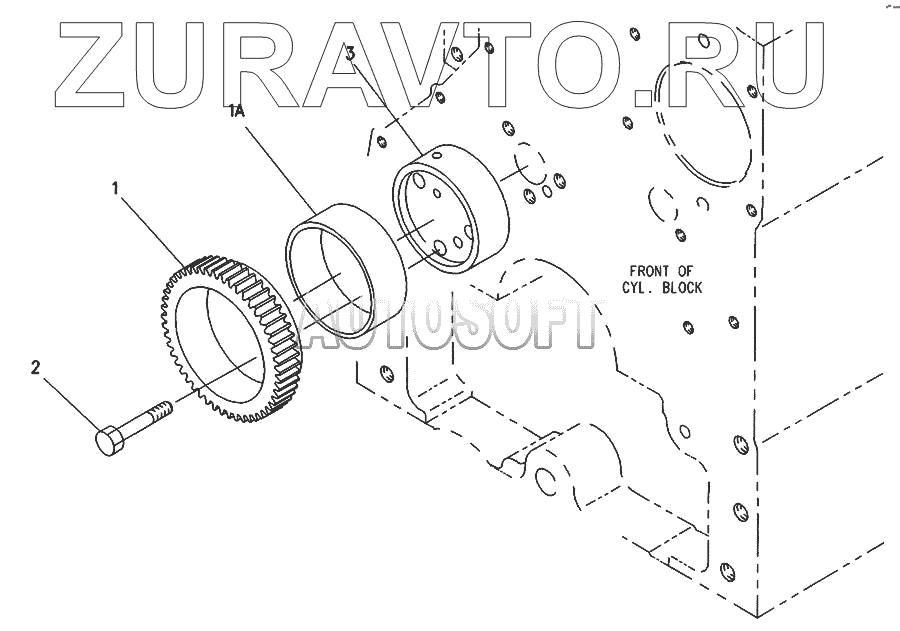 ZURAVTO.RU

3

1A

1

2

FRONT OF CYL. BLOCK

AUTOSOFT