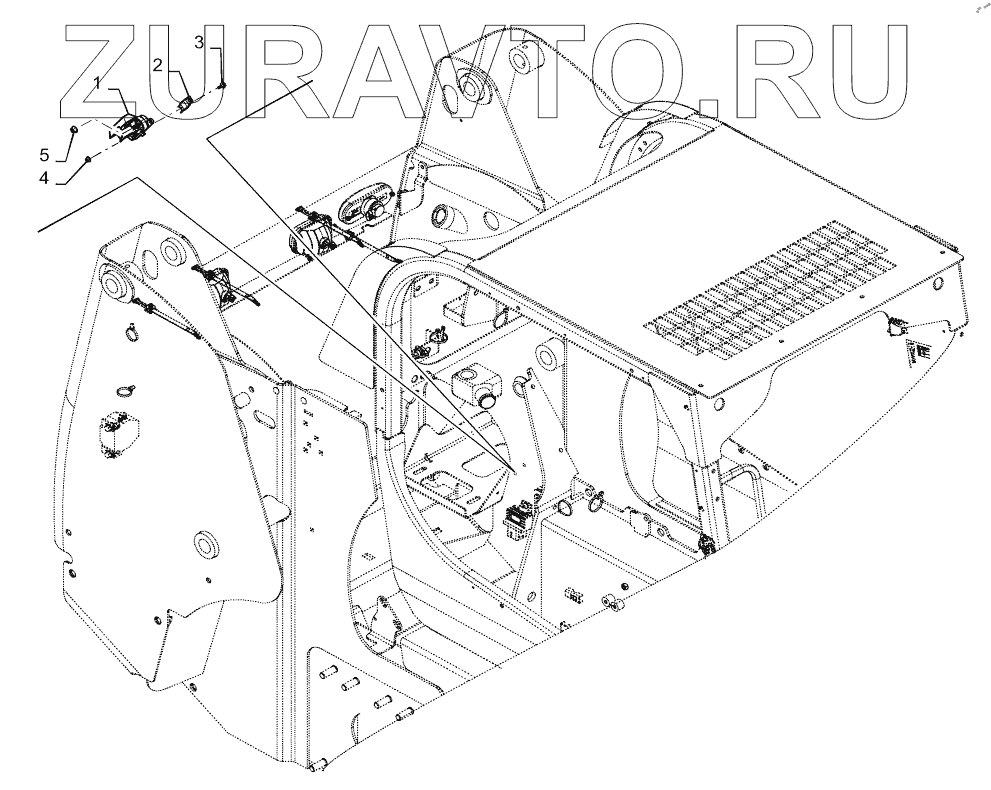 ZURAVTO.RU

3
2
1
5
4