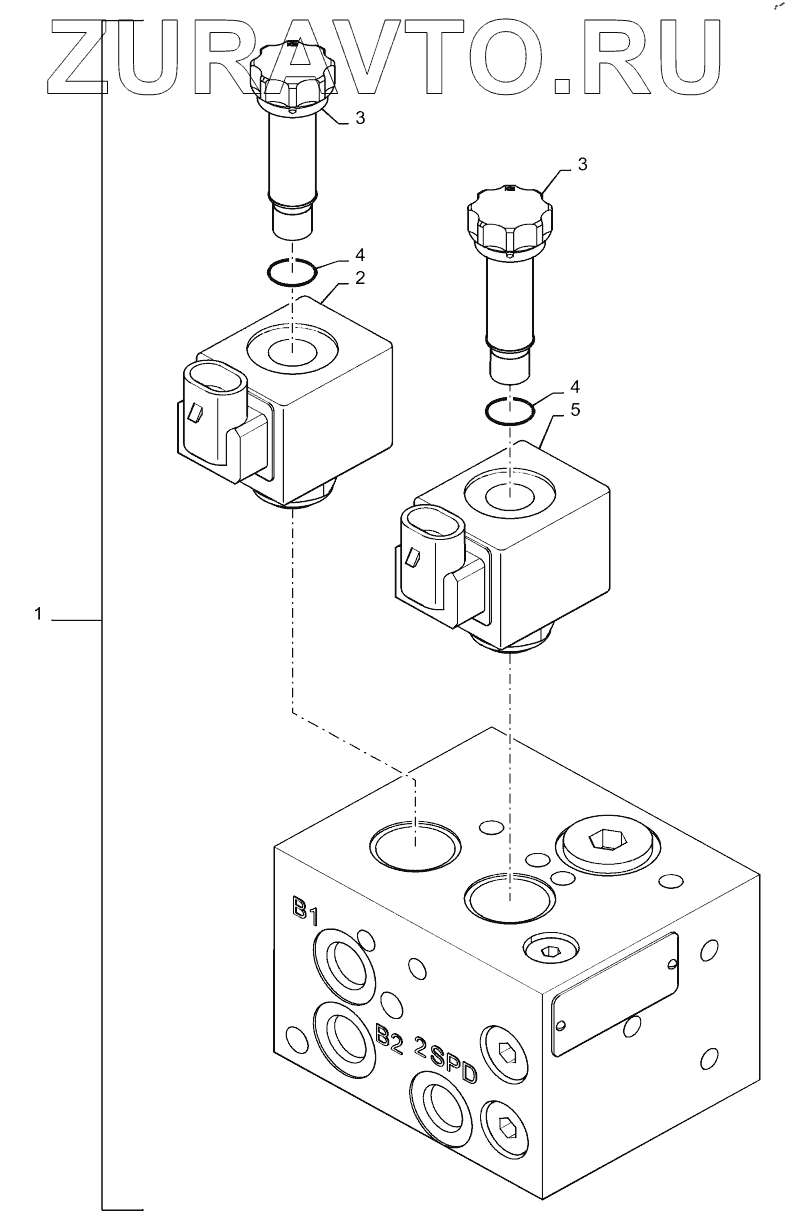 ZURAVTO.RU
3
3
4
2
4
5
1
B1
B2
2SPD