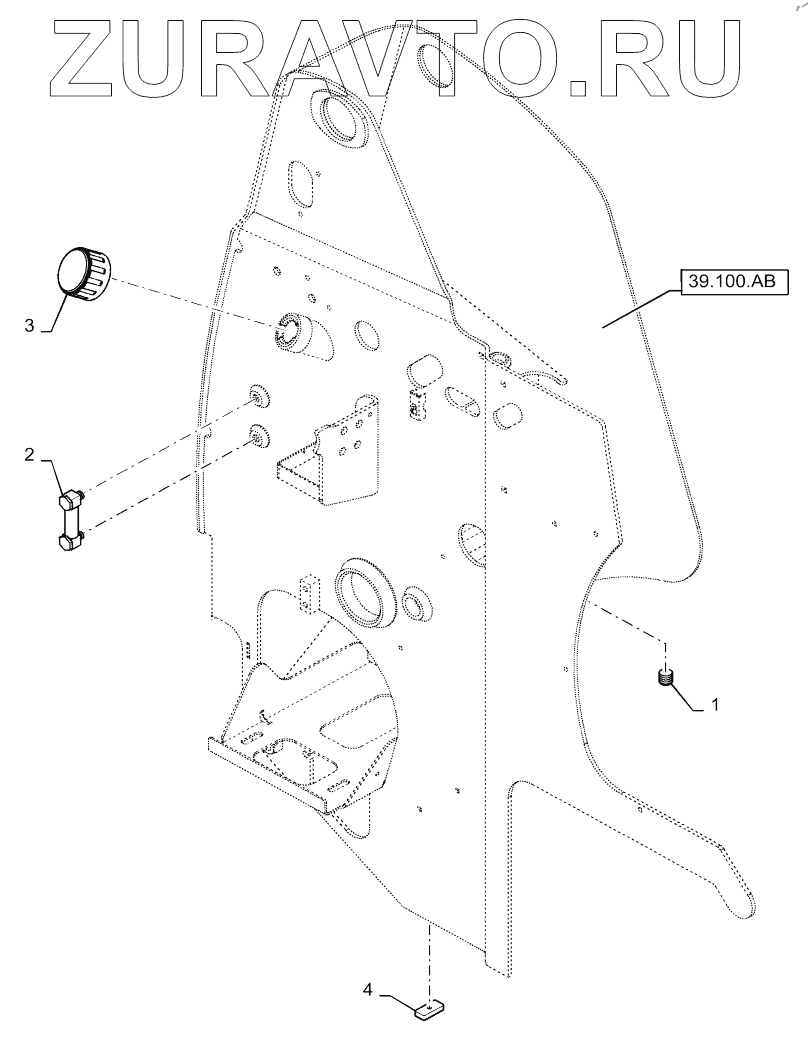 ZURAVTO.RU

39.100.AB

3

2

1

4