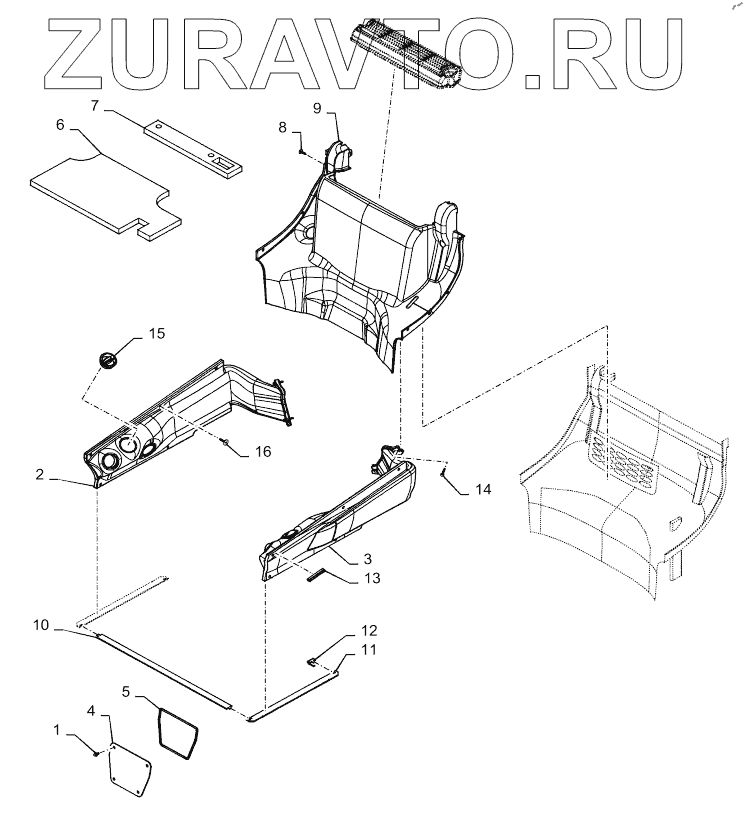 ZURAVTO.RU

7
6
9
8
15
16
2
14
3
13
10
12
11
5
4
1