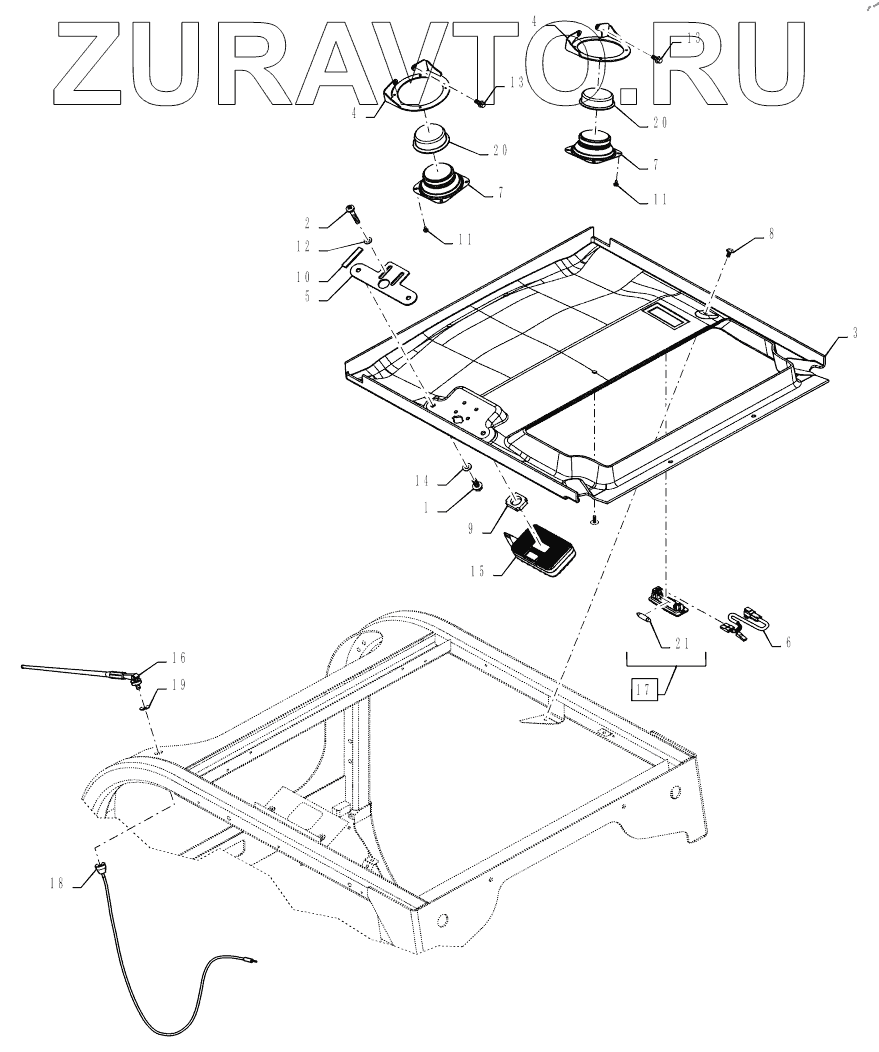 ZURAVTO.RU

4
13
4
13
20
20
7
7
11
11
2
12
10
5
8
3
14
1
9
15
21
6
17
16
19
18