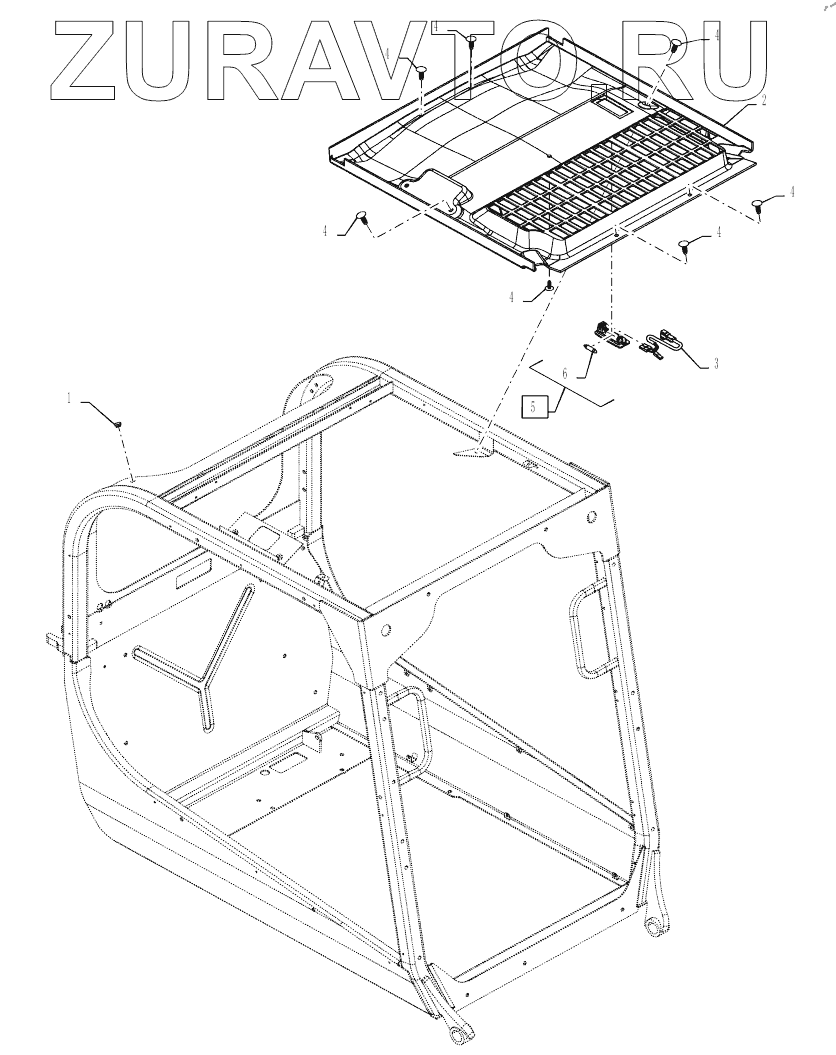 ZURAVTO.RU

4
4
4
2
4
4
4
4
3
6
5
1