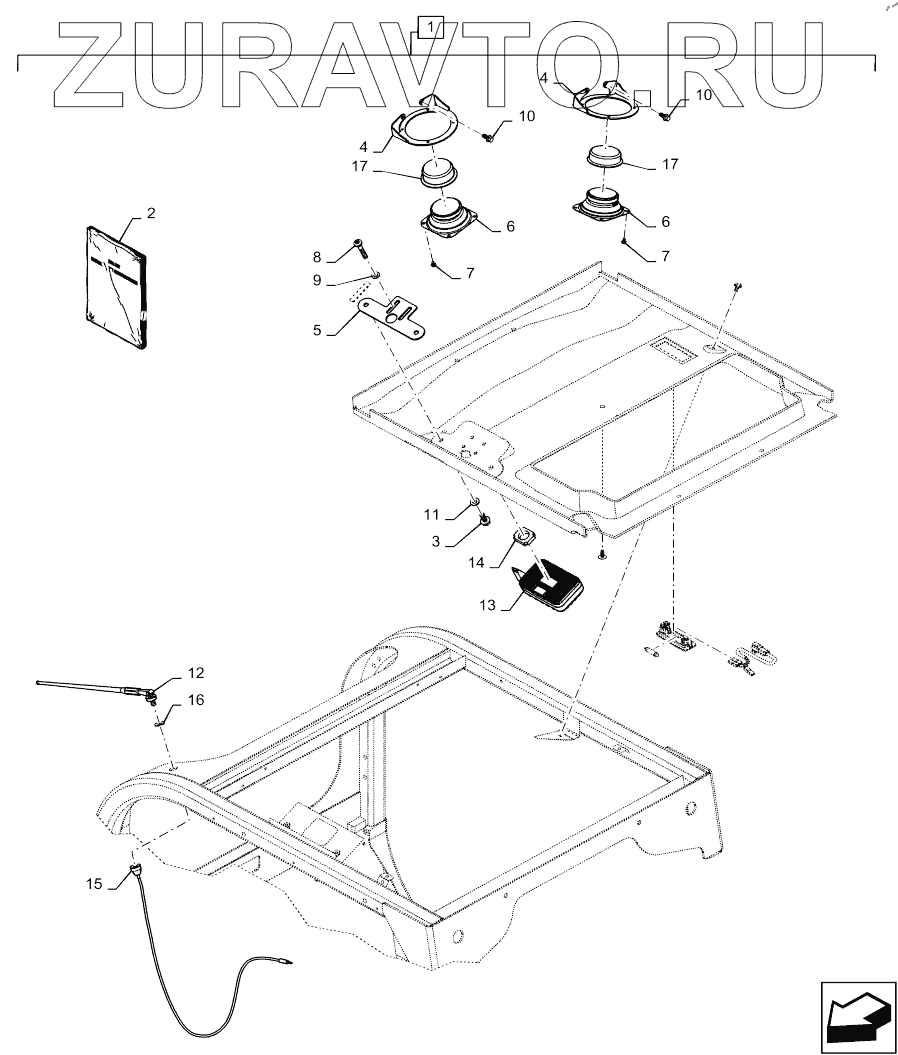 ZURAVTO.RU

1
4
10
4
10
17
17
2
6
6
8
7
7
9
5
11
3
14
13
12
16
15