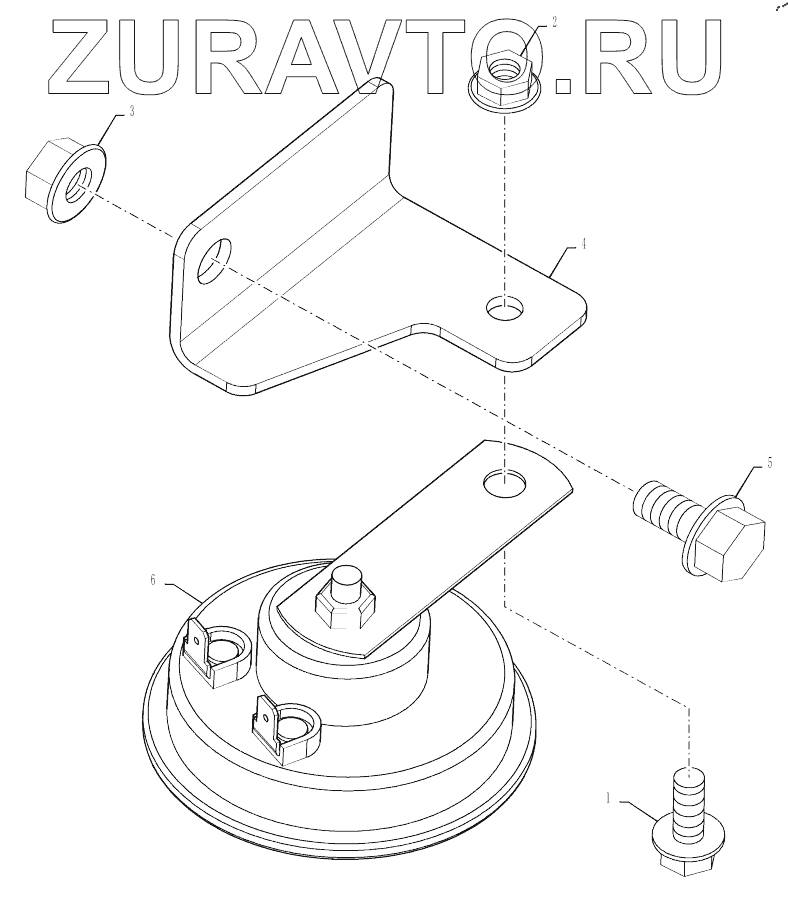 ZURAVTO.RU

2

3

4

5

6

1