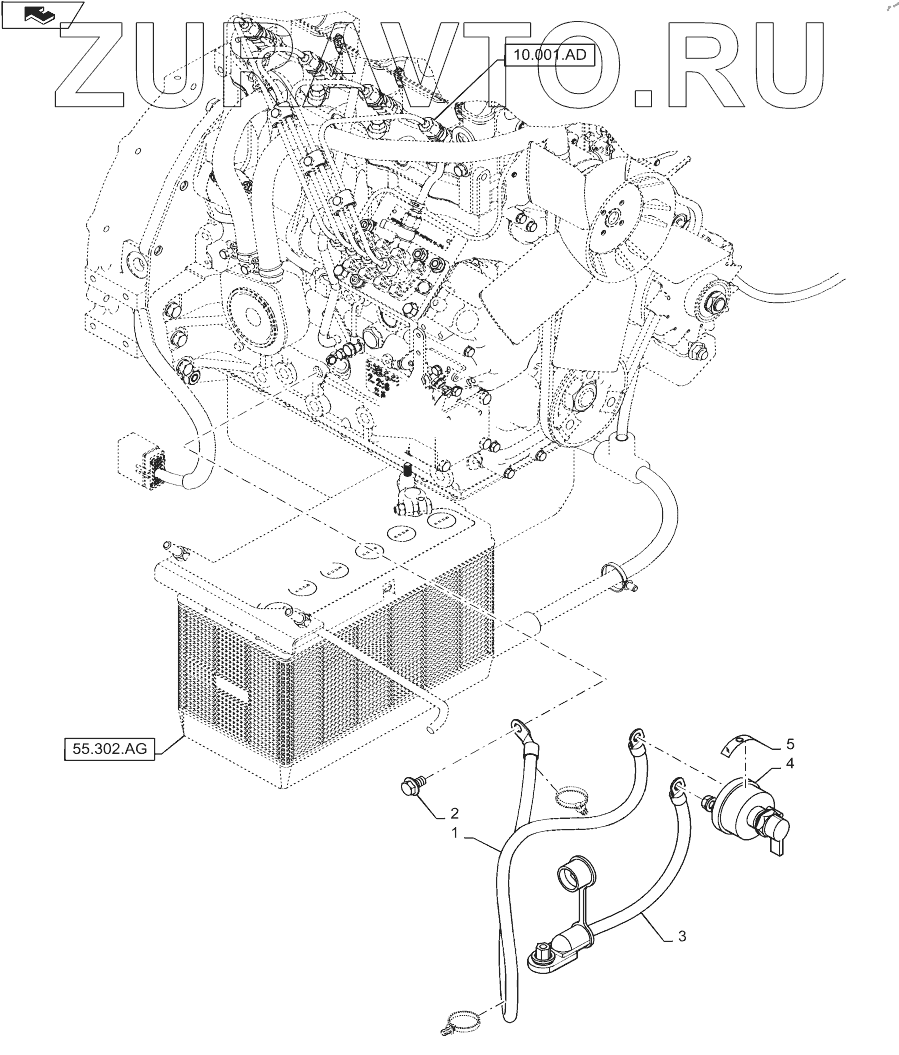 ZUPAVTO.RU

10.001.AD

55.302.AG

5
4
2
1
3