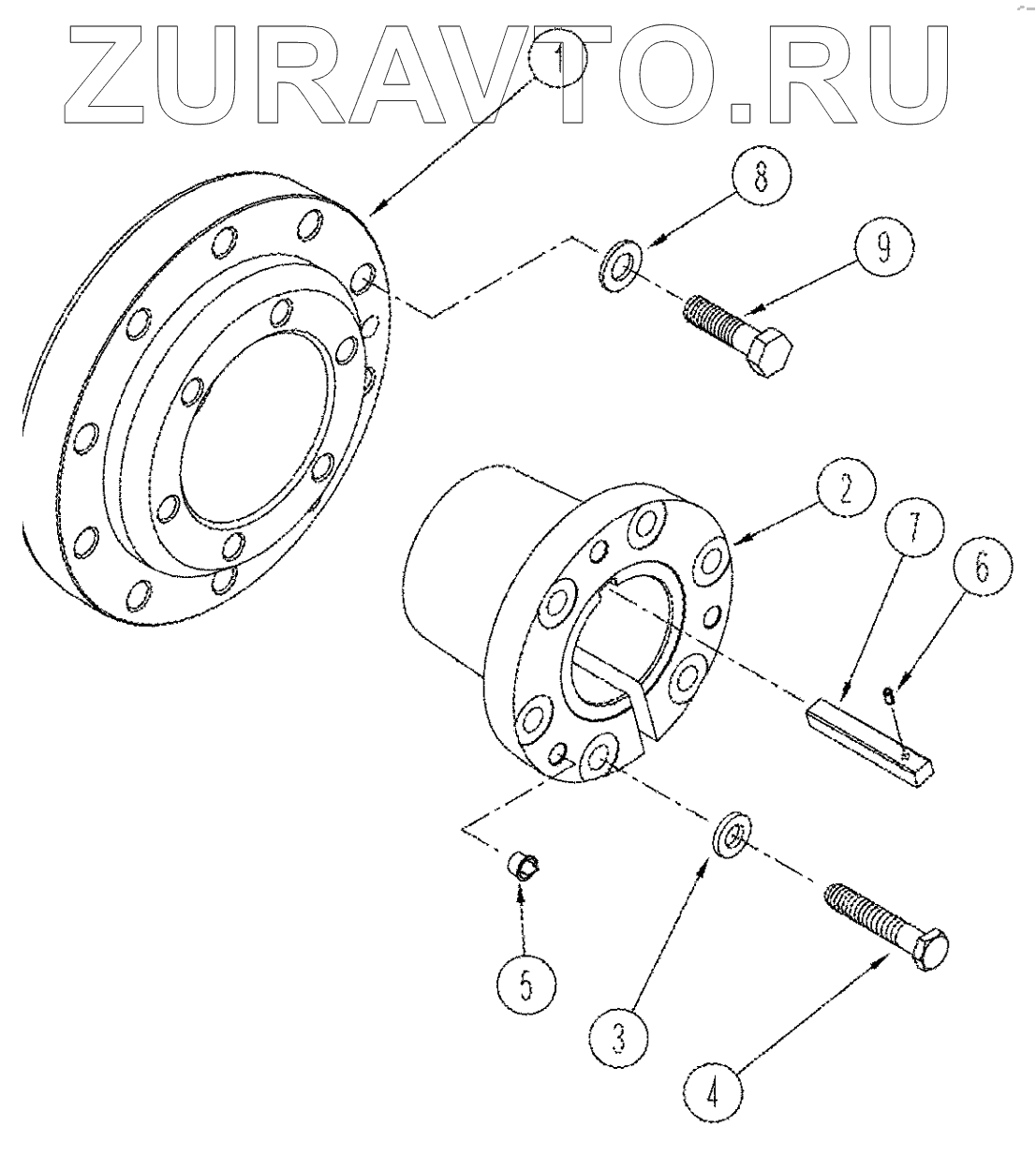 ZURAVTO.RU

1

8

9

2

7

6

5

3

4