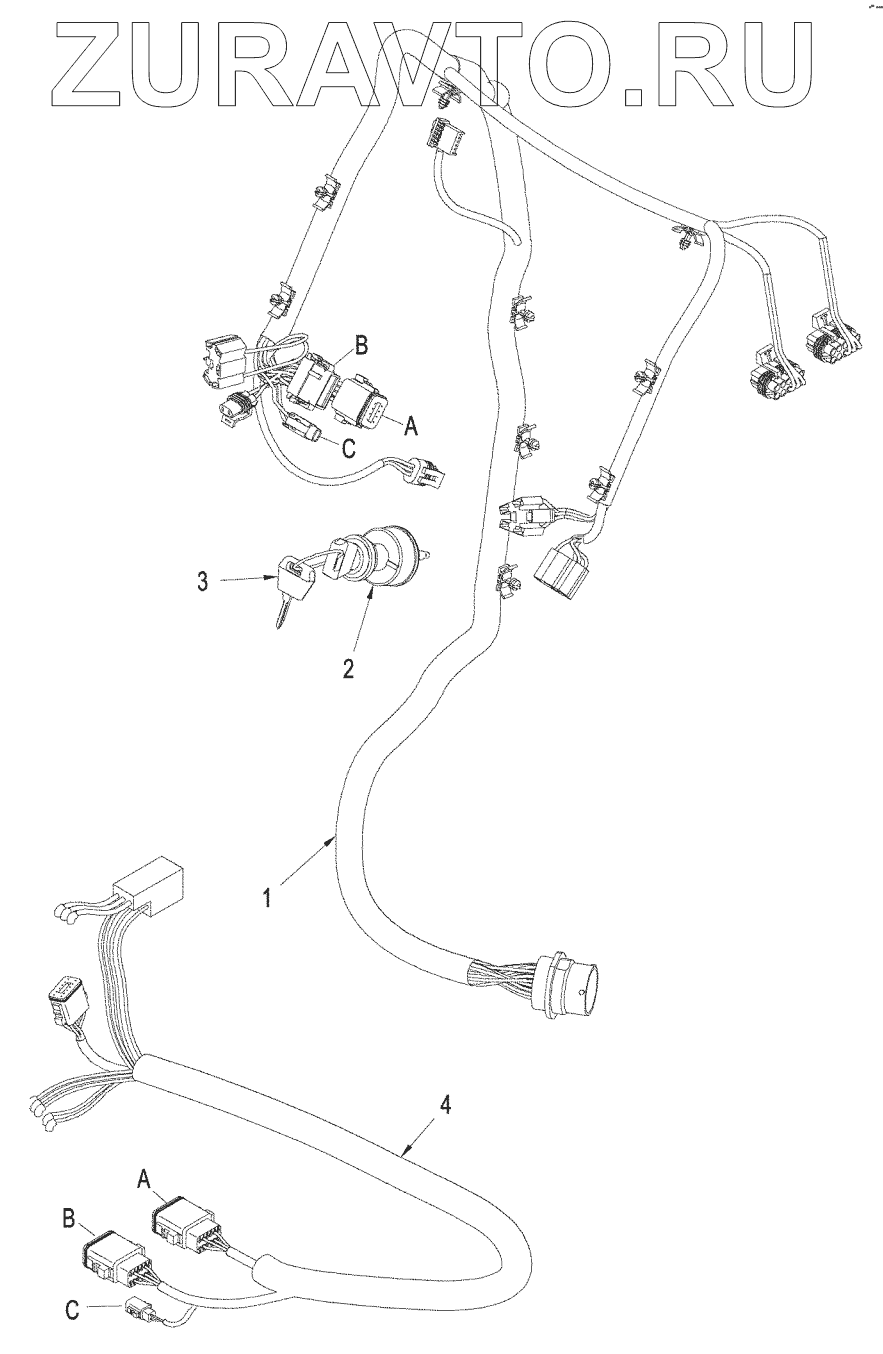 ZURAVTO.RU

B
A
C
3
2
1
4
A
B
C