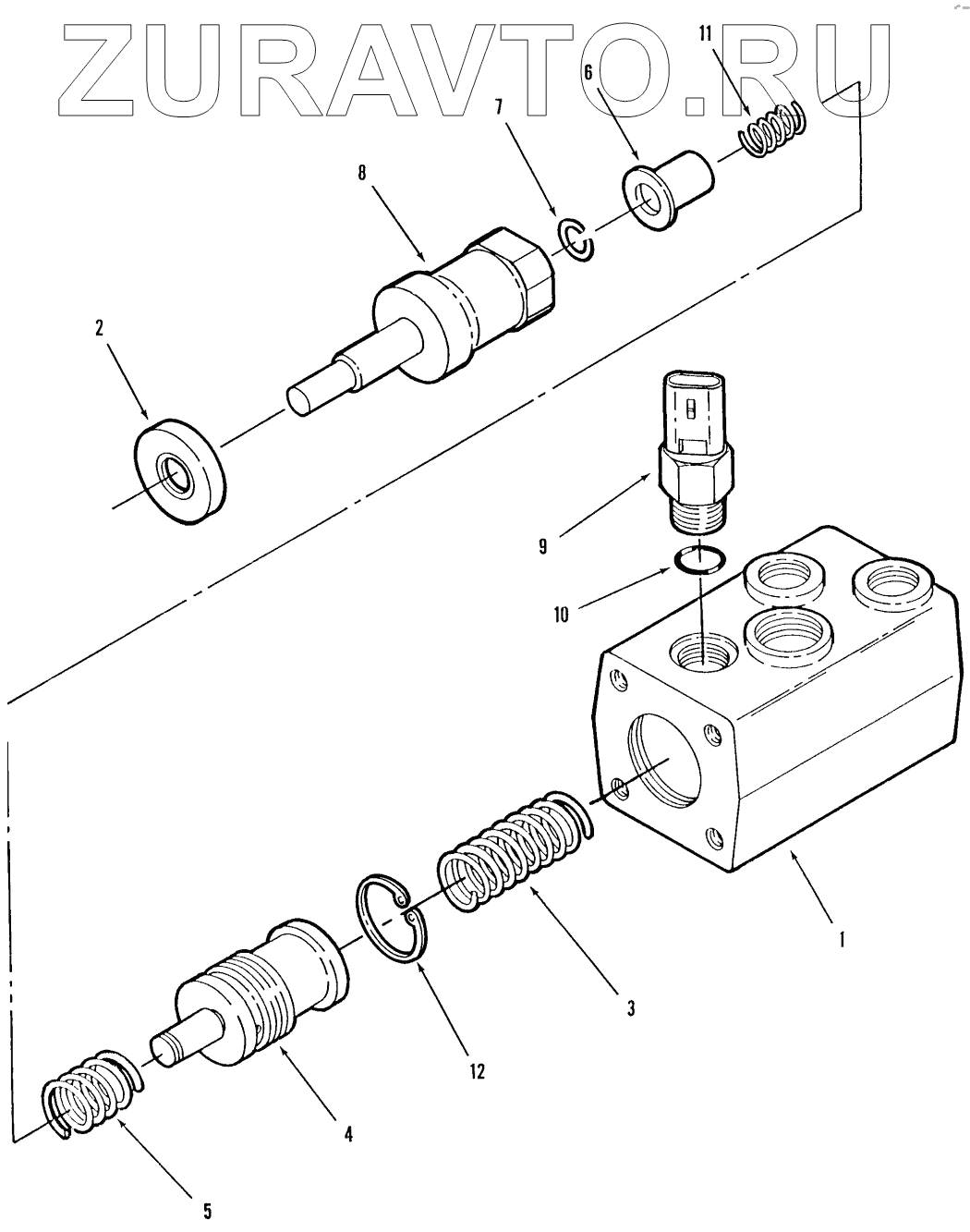 ZURAVTO.RU

11
6
7
8
2
9
10
1
3
12
4
5