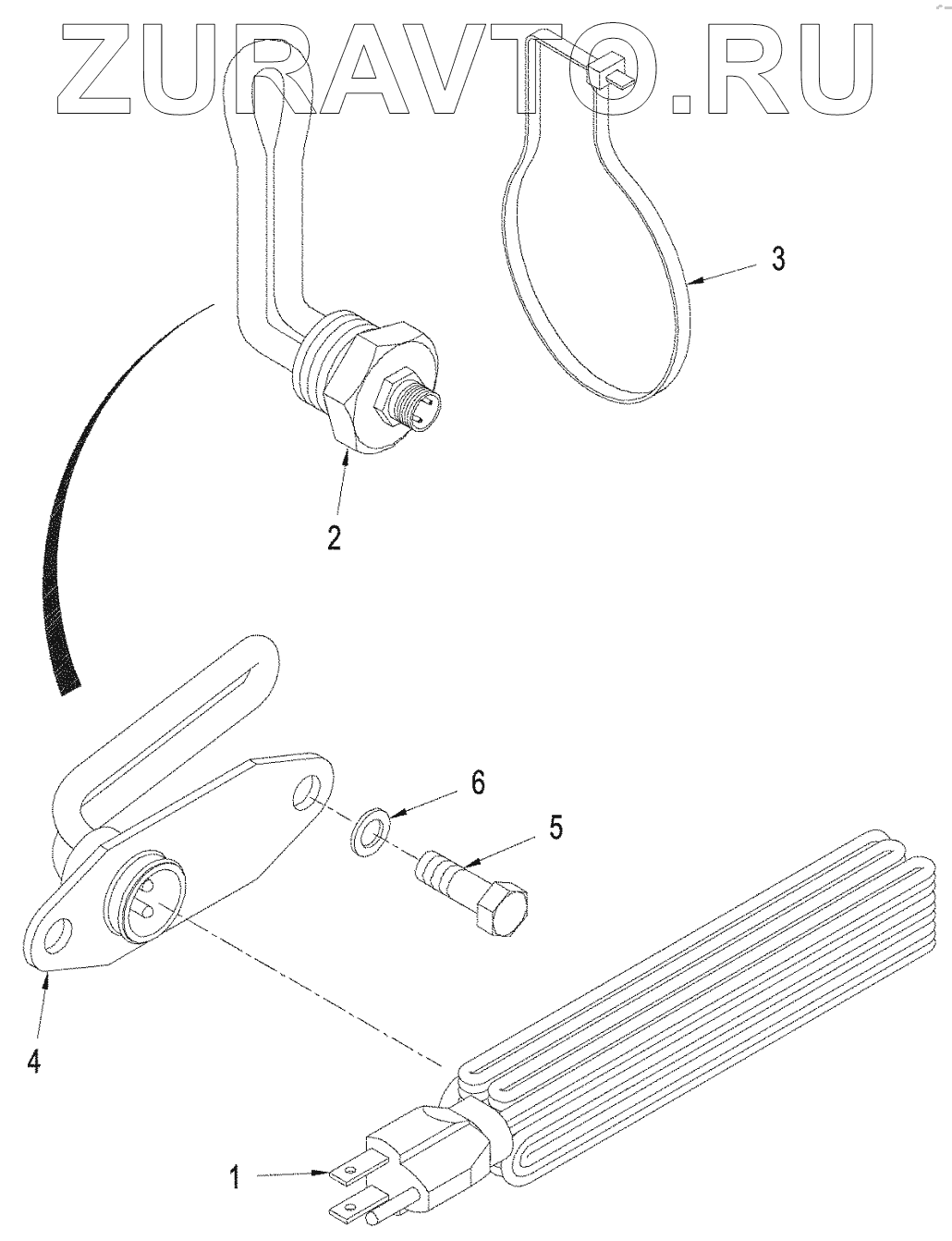 ZURAVTO.RU

3

2

6

5

4

1