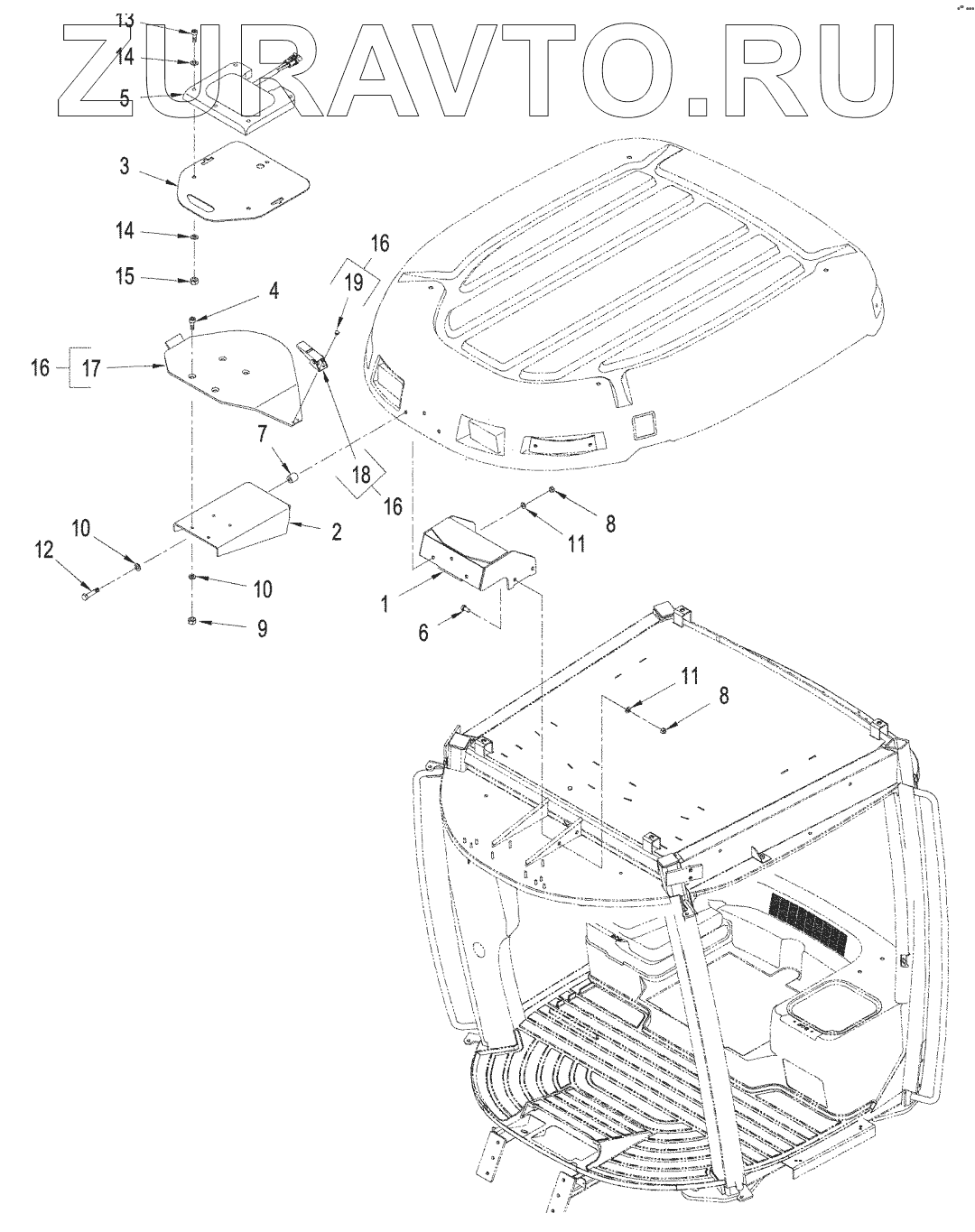 ZURAVTO.RU

13
14
5
3
14
15
16
19
4
16
17
7
18
16
2
10
12
10
9
8
11
1
6
11
8