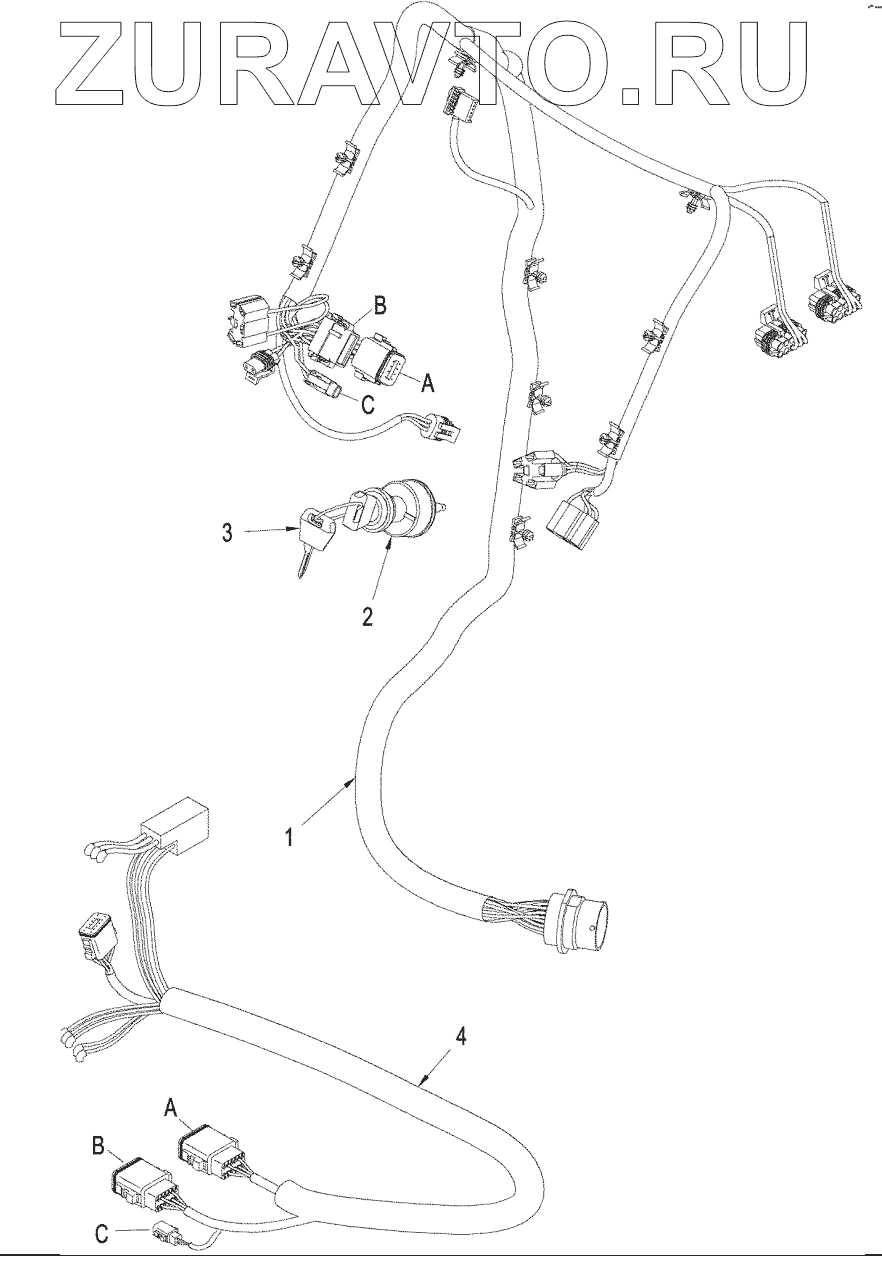 ZURAVTO.RU

B
A
C
3
2
1
4
A
B
C