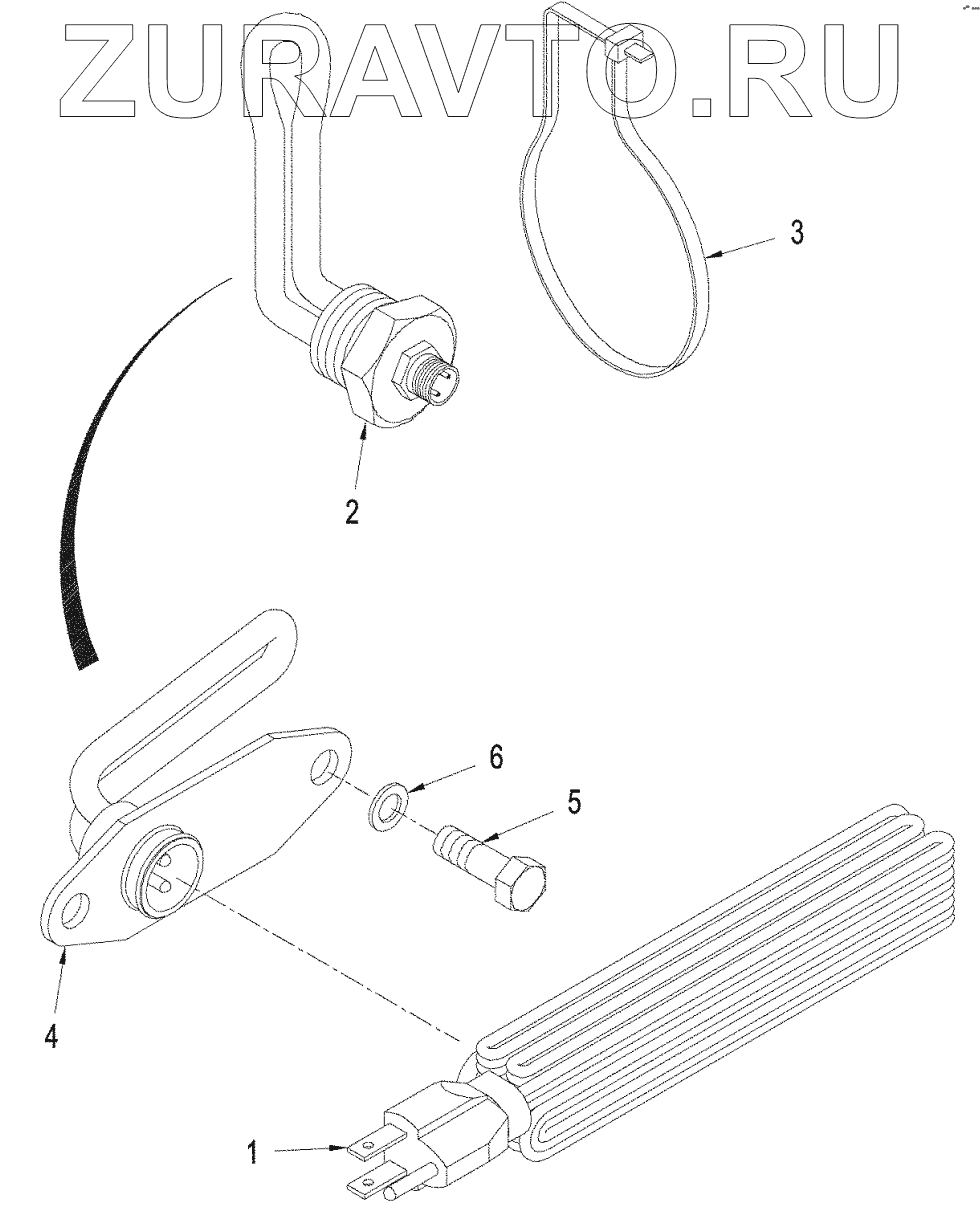 ZURAVTO.RU

3

2

6

5

4

1