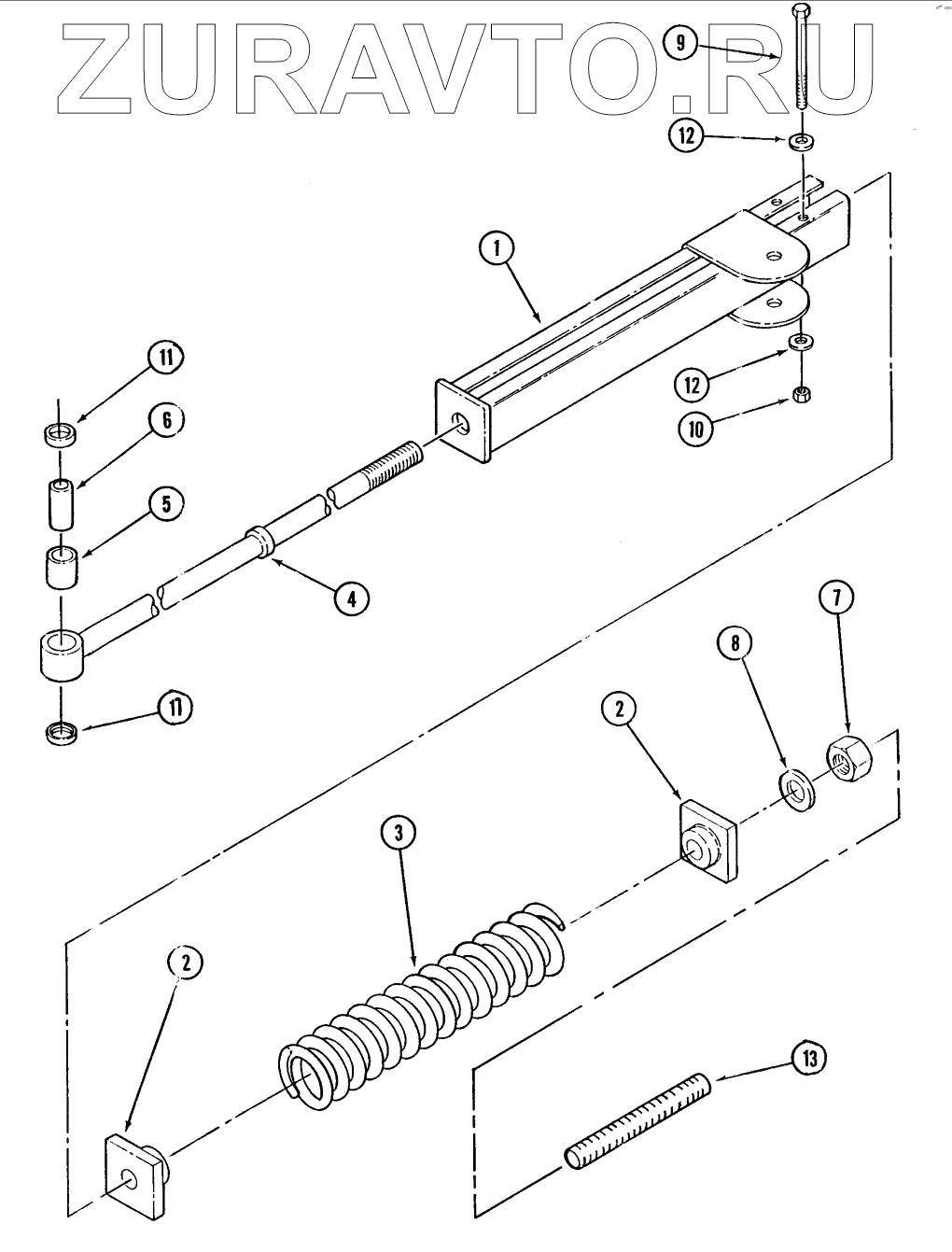 ZURAVTO.RU

9
12
1
12
10
11
6
5
4
11
7
8
2
3
2
13