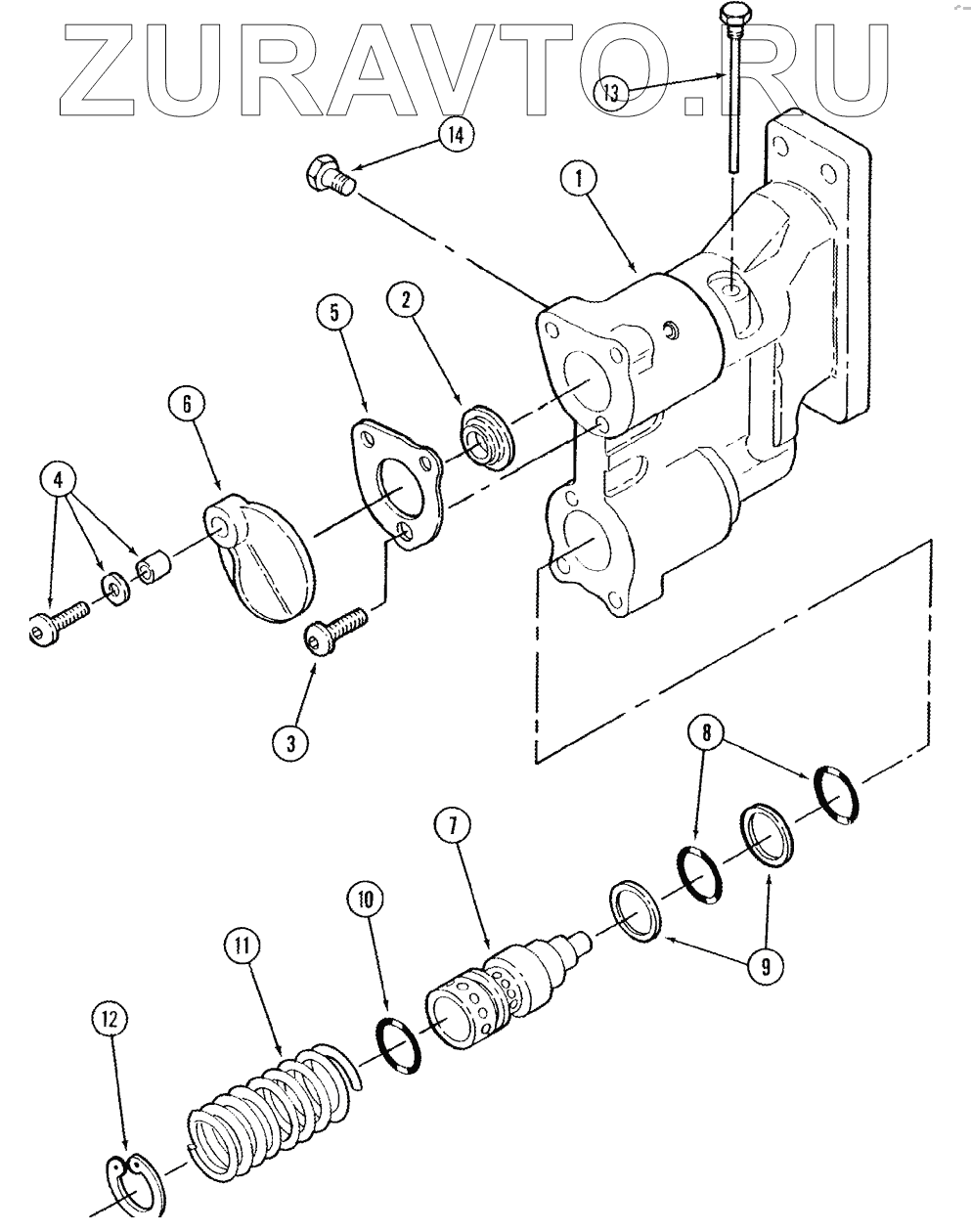 ZURAVTO.RU

13
14
1
5
2
6
4
3
8
7
10
9
11
12